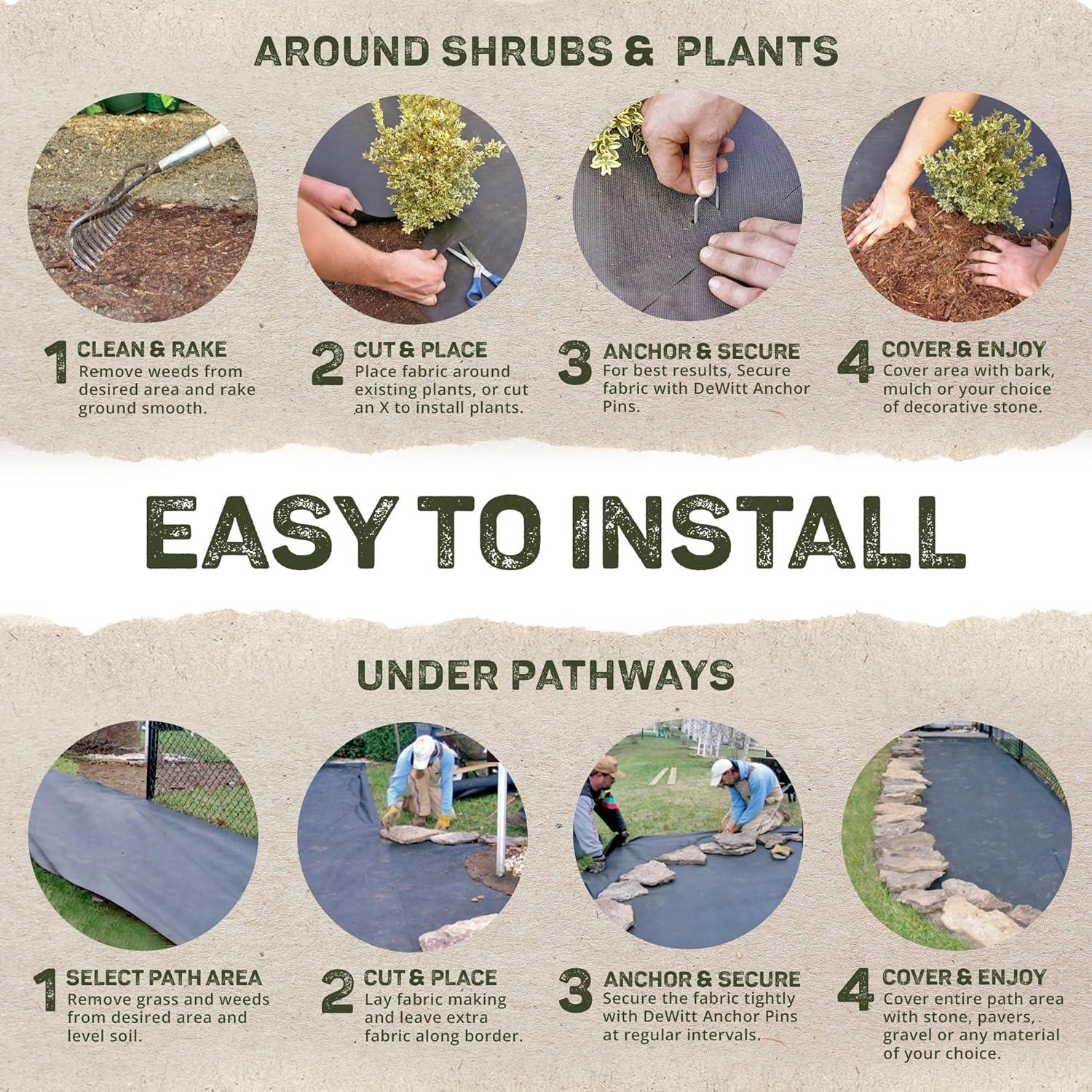 AROUND SHRUBS & PLANTS

1 CLEAN & RAKE
Remove weeds from desired area and rake ground smooth.

2 CUT & PLACE
Place fabric around existing plants, or cut an X to install plants.

3 ANCHOR & SECURE
For best results, Secure fabric with DeWitt Anchor Pins.

4 COVER & ENJOY
Cover area with bark, mulch or your choice of decorative stone.

EASY TO INSTALL

UNDER PATHWAYS

1 SELECT PATH AREA
Remove grass and weeds from desired area and level soil.

2 CUT & PLACE
Lay fabric making and leave extra fabric along border.

3 ANCHOR & SECURE
Secure the fabric tightly with DeWitt Anchor Pins at regular intervals.

4 COVER & ENJOY
Cover entire path area with stone, pavers, gravel or any material of your choice.