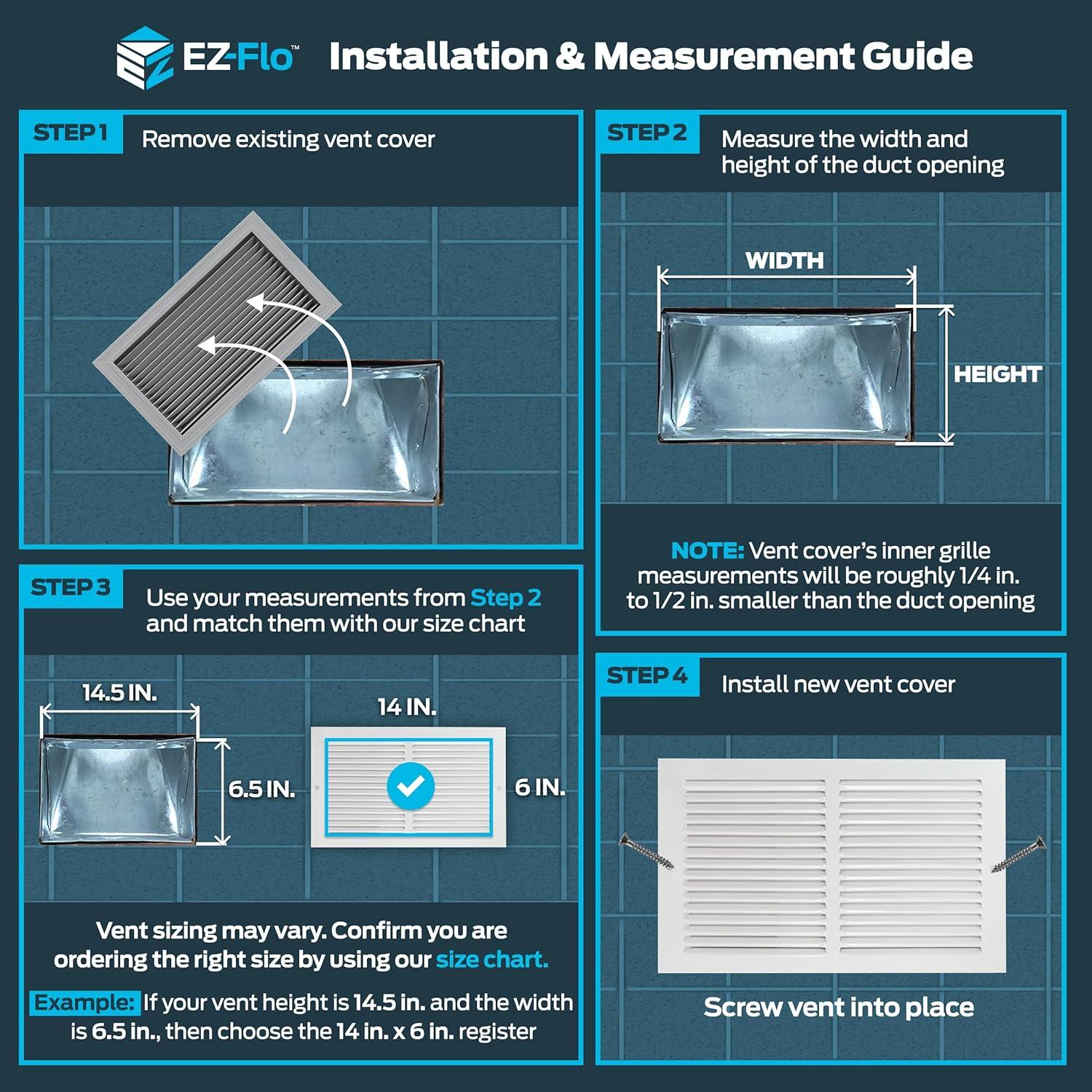 EZ-Flo™ Installation & Measurement Guide

STEP 1 Remove existing vent cover

STEP 2 Measure the width and height of the duct opening

WIDTH

HEIGHT

NOTE: Vent cover's inner grille measurements will be roughly 1/4 in. to 1/2 in. smaller than the duct opening

STEP 3 Use your measurements from Step 2 and match them with our size chart

14.5 IN.

6.5 IN.

14 IN.

6 IN.

Vent sizing may vary. Confirm you are ordering the right size by using our size chart.

Example: If your vent height is 14.5 in. and the width is 6.5 in., then choose the 14 in. x 6 in. register

STEP 4 Install new vent cover

Screw vent into place