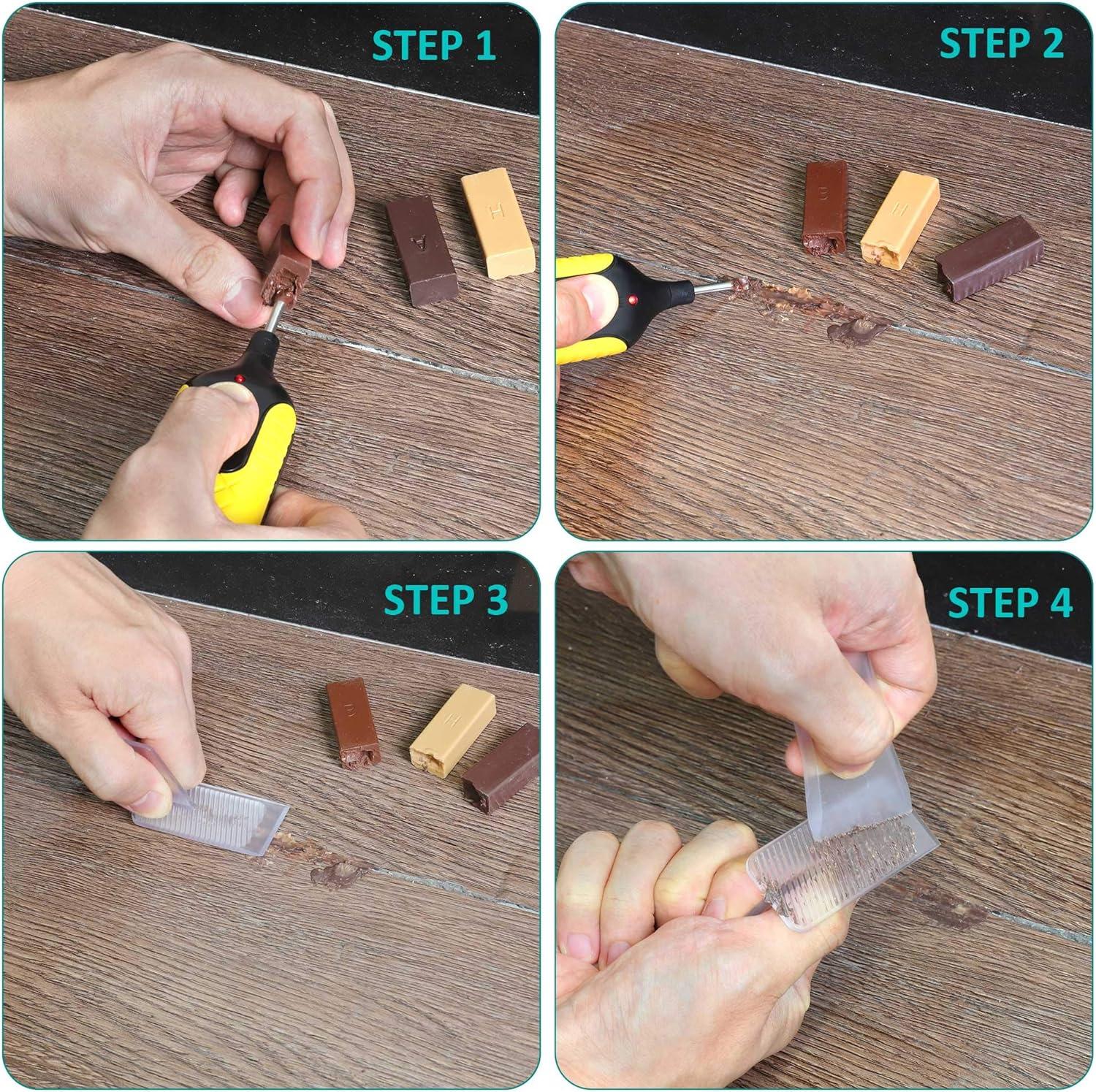 STEP 1

A

H

STEP 2

B

H

STEP 3

B

H

STEP 4