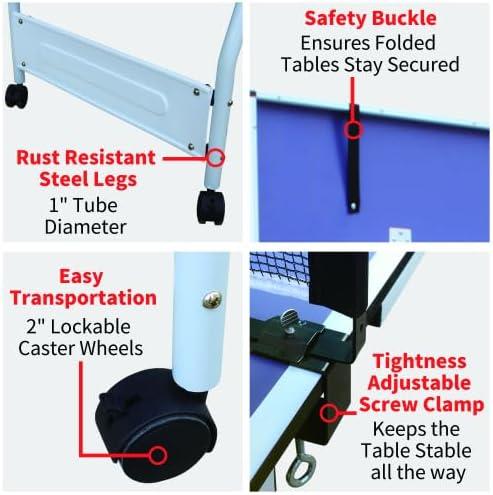 Rust Resistant Steel Legs
1" Tube Diameter

Safety Buckle
Ensures Folded Tables Stay Secured

Easy Transportation
2" Lockable Caster Wheels

Tightness Adjustable Screw Clamp
Keeps the Table Stable all the way