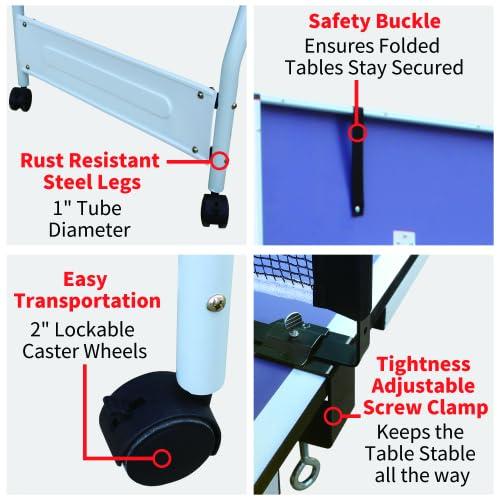 Rust Resistant Steel Legs
1" Tube Diameter

Safety Buckle
Ensures Folded Tables Stay Secured

Easy Transportation
2" Lockable Caster Wheels

Tightness Adjustable Screw Clamp
Keeps the Table Stable all the way