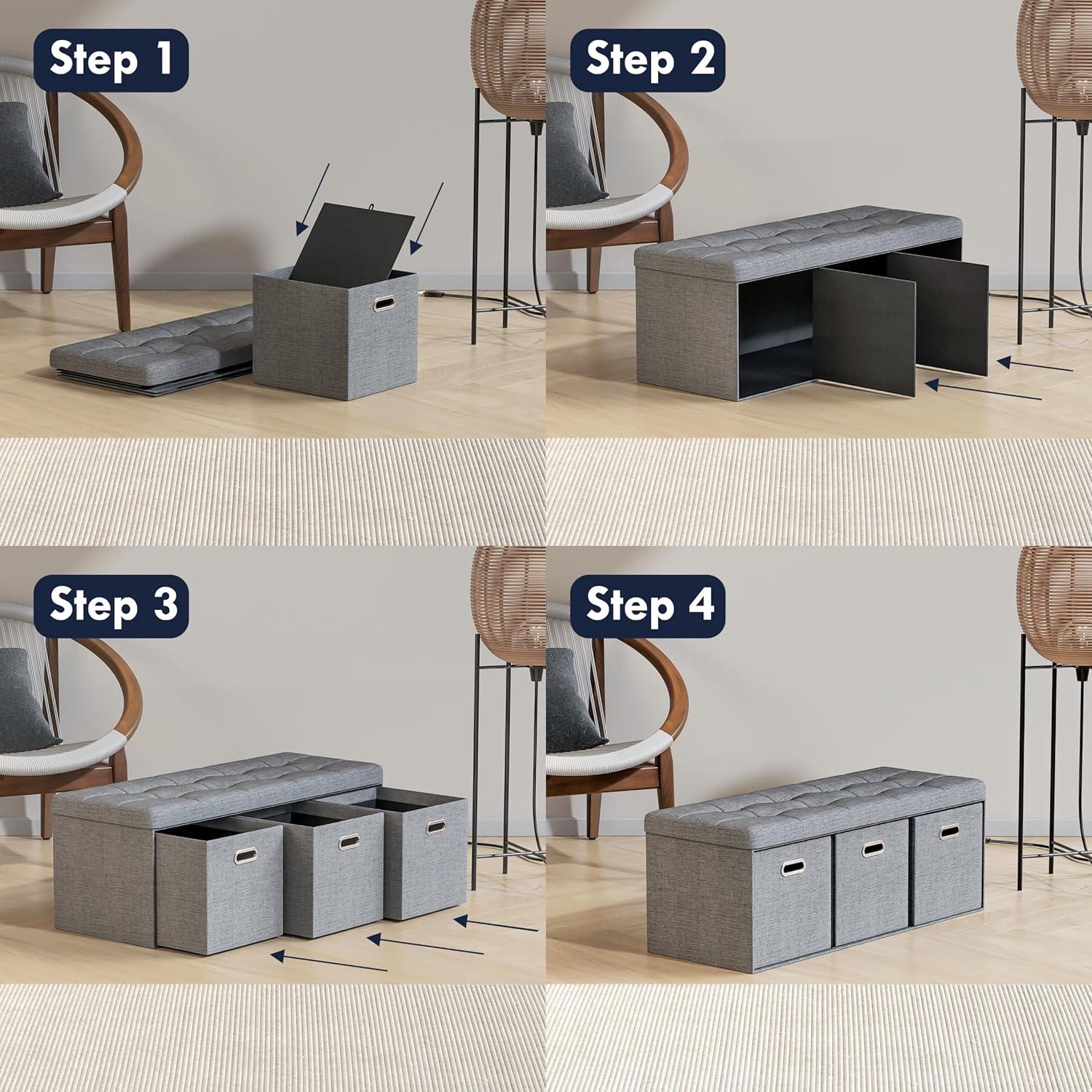 Step 1

Step 2

Step 3

Step 4