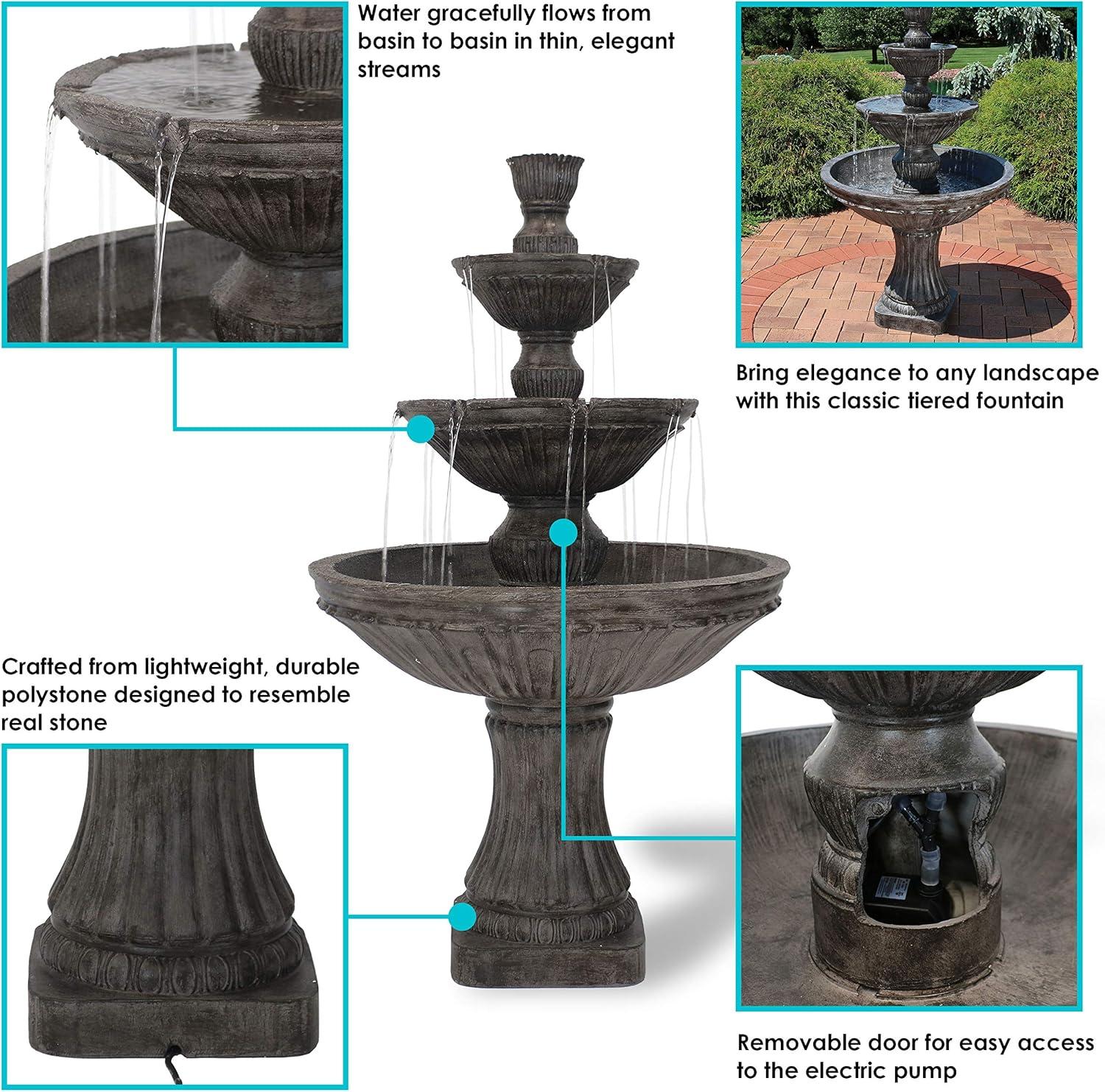 Water gracefully flows from basin to basin in thin, elegant streams

Bring elegance to any landscape with this classic tiered fountain

Crafted from lightweight, durable polystone designed to resemble real stone

Removable door for easy access to the electric pump