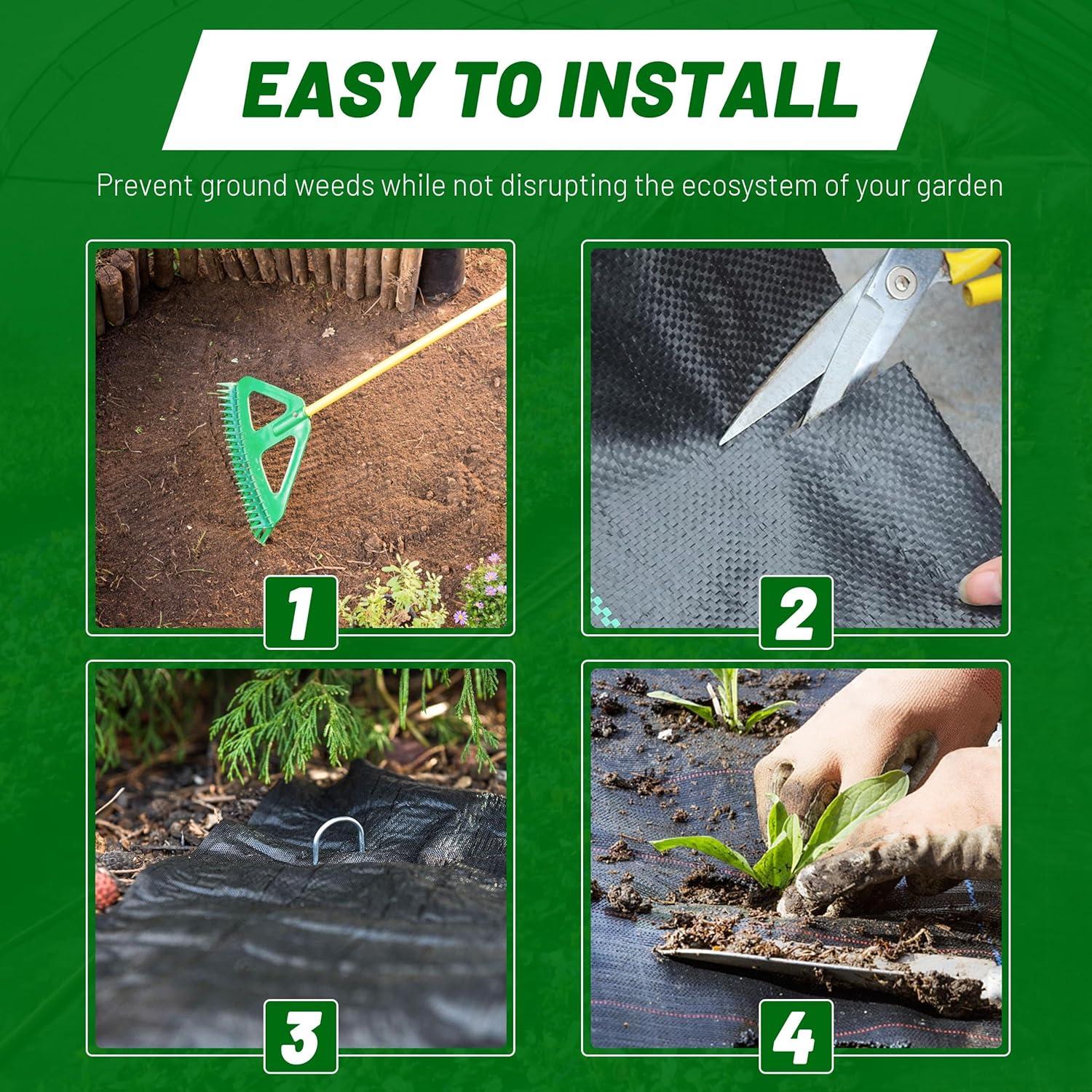 EASY TO INSTALL

Prevent ground weeds while not disrupting the ecosystem of your garden

1

2

3

4