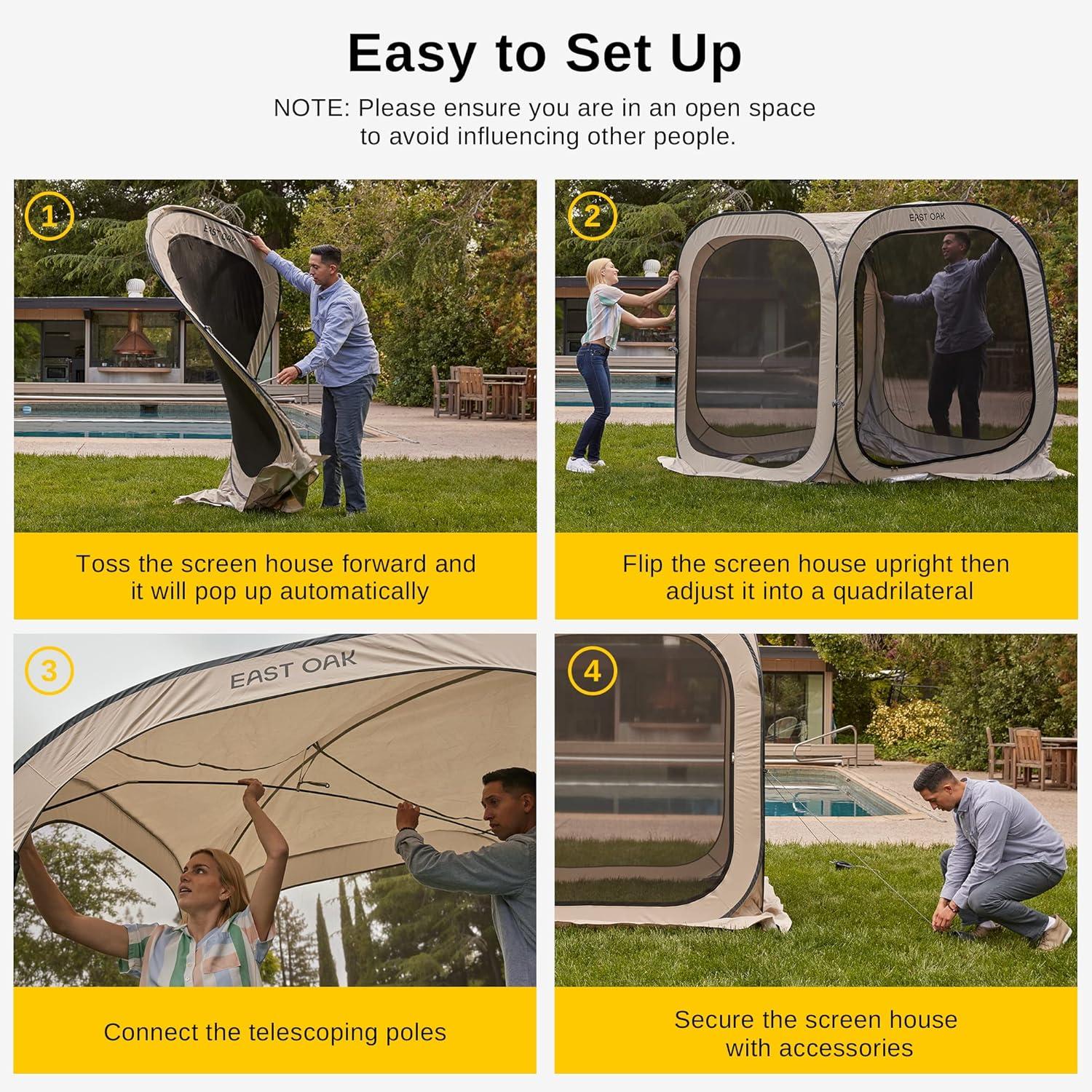 Easy to Set Up

NOTE: Please ensure you are in an open space to avoid influencing other people.

1

EAST OAK

Toss the screen house forward and it will pop up automatically

2

EAST OAK

Flip the screen house upright then adjust it into a quadrilateral

3

EAST OAK

Connect the telescoping poles

4

Secure the screen house with accessories