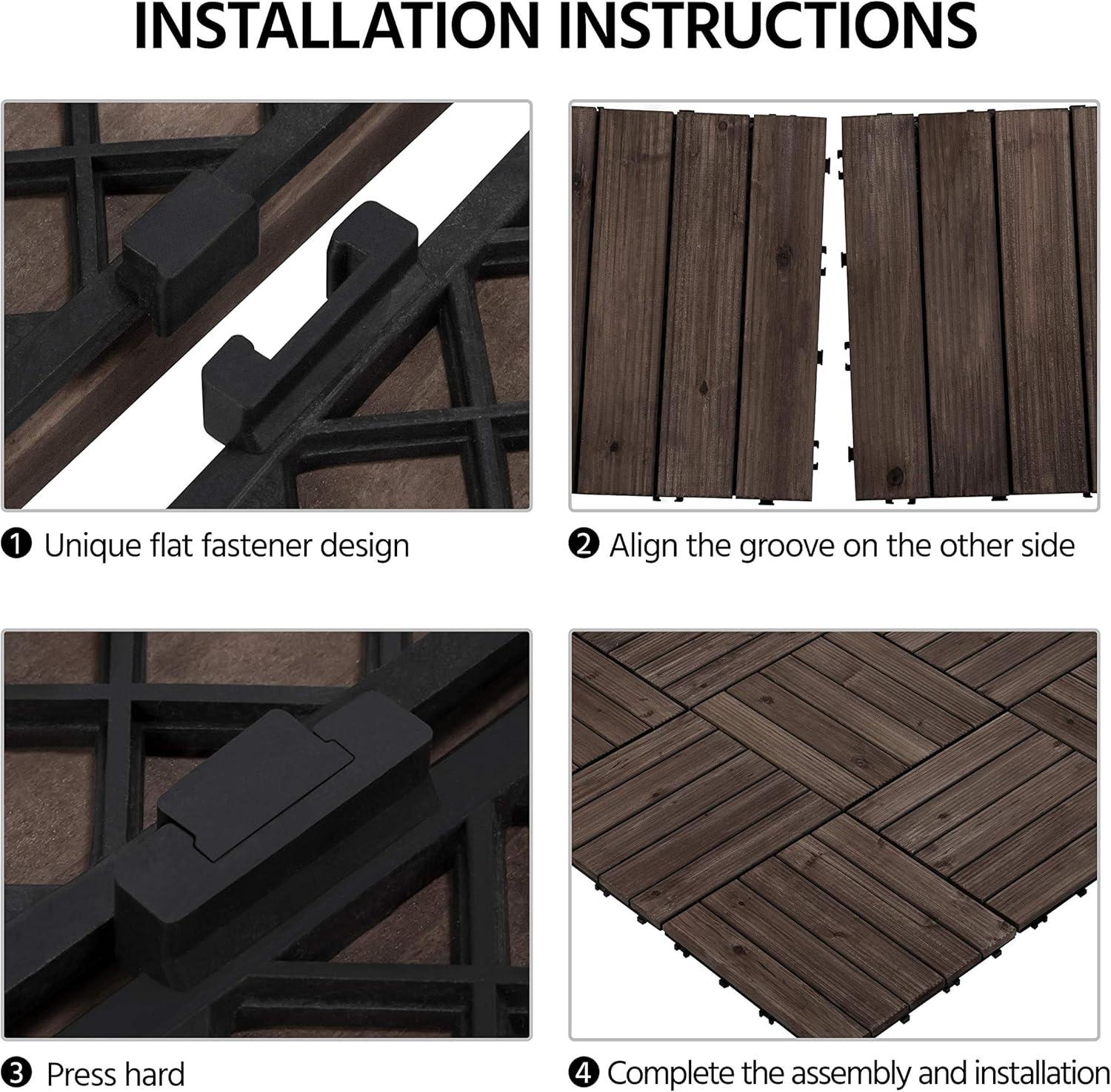 INSTALLATION INSTRUCTIONS

❶ Unique flat fastener design

❷ Align the groove on the other side

❸ Press hard

❹ Complete the assembly and installation