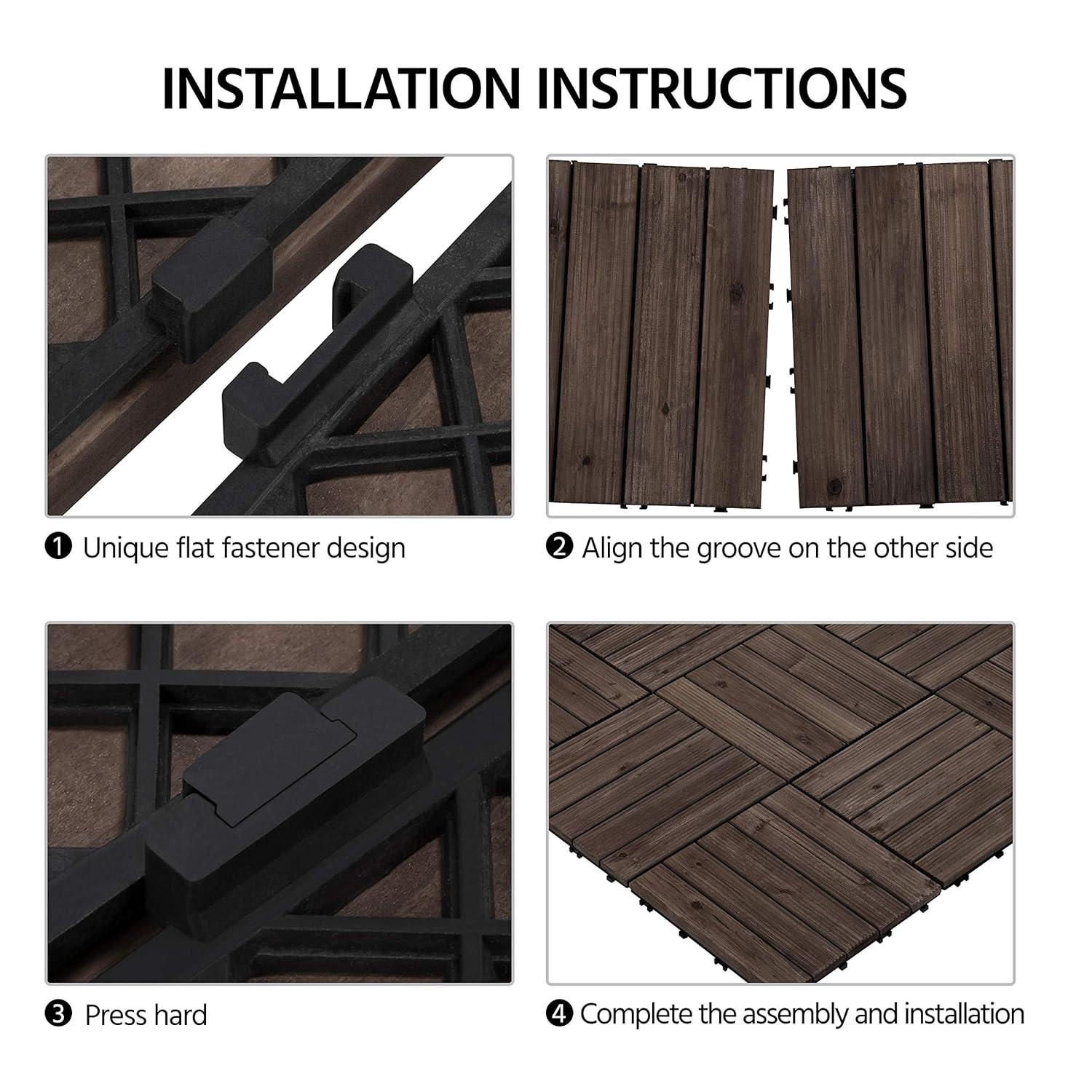 INSTALLATION INSTRUCTIONS

❶ Unique flat fastener design

❷ Align the groove on the other side

❸ Press hard

❹ Complete the assembly and installation