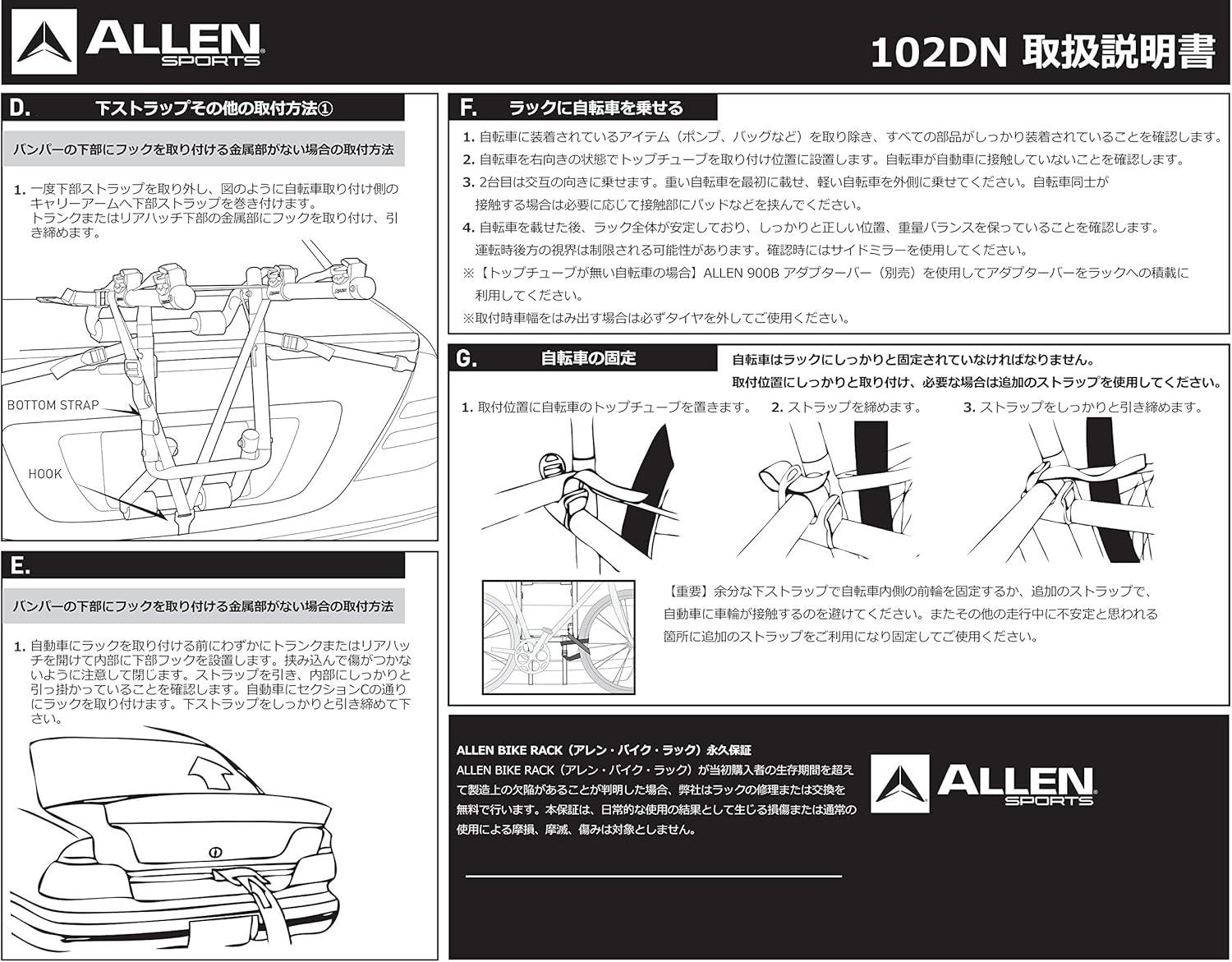 ALLEN SPORTS

102DN 取扱説明書

D. 下ストラップその他の取付方法①

バンパーの下部にフックを取り付ける金属部がない場合の取付方法

1. 一度下部ストラップを取り外し、図のように自転車取り付け側のキャリーアームへ下部ストラップを巻き付けます。トランクまたはリアハッチ下部の金属部にフックを取り付け、引き締めます。

BOTTOM STRAP

HOOK

E.

バンパーの下部にフックを取り付ける金属部がない場合の取付方法

1. 自動車にラックを取り付ける前にわずかにトランクまたはリアハッチを開けて内部に下部フックを設置します。挟み込んで傷がつかないように注意して閉じます。ストラップを引き、内部にしっかりと引っ掛かっていることを確認します。自動車にセクションCの通りにラックを取り付けます。下ストラップをしっかりと引き締めて下さい。

F. ラックに自転車を乗せる

1. 自転車に装着されているアイテム（ポンプ、バッグなど）を取り除き、すべての部品がしっかり装着されていることを確認します。
2. 自転車を右向きの状態でトップチューブを取り付け位置に設置します。自転車が自動車に接触していないことを確認します。
3. 2台目は交互の向きに乗せます。重い自転車を最初に載せ、軽い自転車を外側に乗せてください。自転車同士が接触する場合は必要に応じて接触部にパッドなどを挟んでください。
4. 自転車を載せた後、ラック全体が安定しており、しっかりと正しい位置、重量バランスを保っていることを確認します。運転時後方の視界は制限される可能性があります。確認時にはサイドミラーを使用してください。
※【トップチューブが無い自転車の場合】ALLEN 900B アダプターバー（別売）を使用してアダプターバーをラックへの積載に利用してください。
※取付時車幅をはみ出す場合は必ずタイヤを外してご使用ください。

G. 自転車の固定

自転車はラックにしっかりと固定されていなければなりません。
取付位置にしっかりと取り付け、必要な場合は追加のストラップを使用してください。

1. 取付位置に自転車のトップチューブを置きます。 2. ストラップを締めます。 3. ストラップをしっかりと引き締めます。

【重要】余分な下ストラップで自転車内側の前輪を固定するか、追加のストラップで、自動車に車輪が接触するのを避けてください。またその他の走行中に不安定と思われる箇所に追加のストラップをご利用になり固定してご使用ください。

ALLEN BIKE RACK（アレン・バイク・ラック）永久保証
ALLEN BIKE RACK（アレン・バイク・ラック）が当初購入者の生存期間を超えて製造上の欠陥があることが判明した場合、弊社はラックの修理または交換を無料で行います。本保証は、日常的な使用の結果として生じる損傷または通常の使用による摩損、摩滅、傷みは対象としません。

ALLEN SPORTS