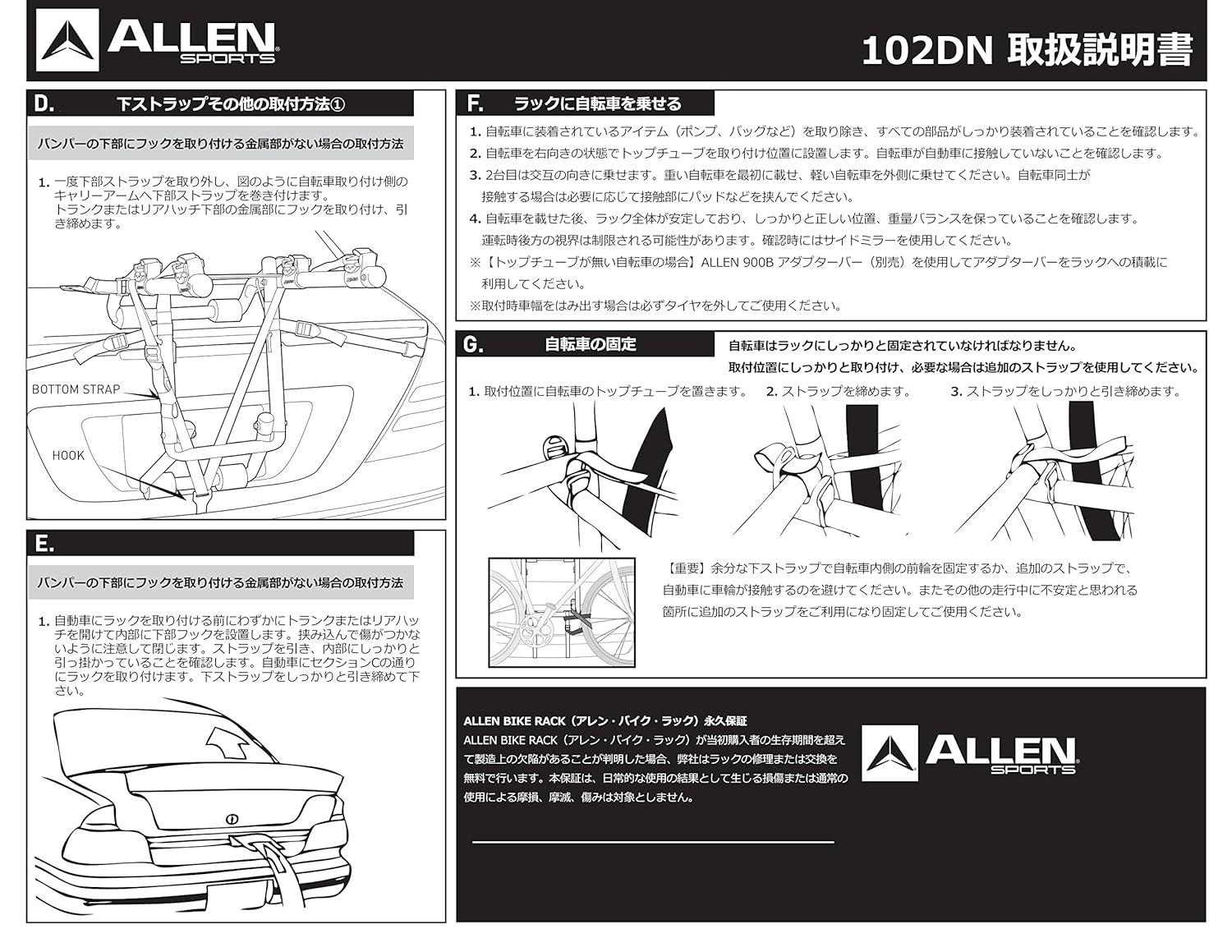 ALLEN SPORTS

102DN 取扱説明書

D. 下ストラップその他の取付方法①

バンパーの下部にフックを取り付ける金属部がない場合の取付方法

1. 一度下部ストラップを取り外し、図のように自転車取り付け側のキャリーアームへ下部ストラップを巻き付けます。
トランクまたはリアハッチ下部の金属部にフックを取り付け、引き締めます。

BOTTOM STRAP

HOOK

E.

バンパーの下部にフックを取り付ける金属部がない場合の取付方法

1. 自動車にラックを取り付ける前にわずかにトランクまたはリアハッチを開けて内部に下部フックを設置します。挟み込んで傷がつかないように注意して閉じます。ストラップを引き、内部にしっかりと引っ掛かっていることを確認します。自動車にセクションCの通りにラックを取り付けます。下ストラップをしっかりと引き締めて下さい。

F. ラックに自転車を乗せる

1. 自転車に装着されているアイテム（ポンプ、バッグなど）を取り除き、すべての部品がしっかり装着されていることを確認します。
2. 自転車を右向きの状態でトップチューブを取り付け位置に設置します。自転車が自動車に接触していないことを確認します。
3. 2台目は交互の向きに乗せます。重い自転車を最初に載せ、軽い自転車を外側に乗せてください。自転車同士が接触する場合は必要に応じて接触部にパッドなどを挟んでください。
4. 自転車を載せた後、ラック全体が安定しており、しっかりと正しい位置、重量バランスを保っていることを確認します。運転時後方の視界は制限される可能性があります。確認時にはサイドミラーを使用してください。
※【トップチューブが無い自転車の場合】ALLEN 900B アダプターバー（別売）を使用してアダプターバーをラックへの積載に利用してください。
※取付時車幅をはみ出す場合は必ずタイヤを外してご使用ください。

G. 自転車の固定

自転車はラックにしっかりと固定されていなければなりません。
取付位置にしっかりと取り付け、必要な場合は追加のストラップを使用してください。

1. 取付位置に自転車のトップチューブを置きます。 2. ストラップを締めます。 3. ストラップをしっかりと引き締めます。

【重要】余分な下ストラップで自転車内側の前輪を固定するか、追加のストラップで、自動車に車輪が接触するのを避けてください。またその他の走行中に不安定と思われる箇所に追加のストラップをご利用になり固定してご使用ください。

ALLEN BIKE RACK（アレン・バイク・ラック）永久保証
ALLEN BIKE RACK（アレン・バイク・ラック）が当初購入者の生存期間を超えて製造上の欠陥があることが判明した場合、弊社はラックの修理または交換を無料で行います。本保証は、日常的な使用の結果として生じる損傷または通常の使用による摩損、摩滅、傷みは対象としません。

ALLEN SPORTS