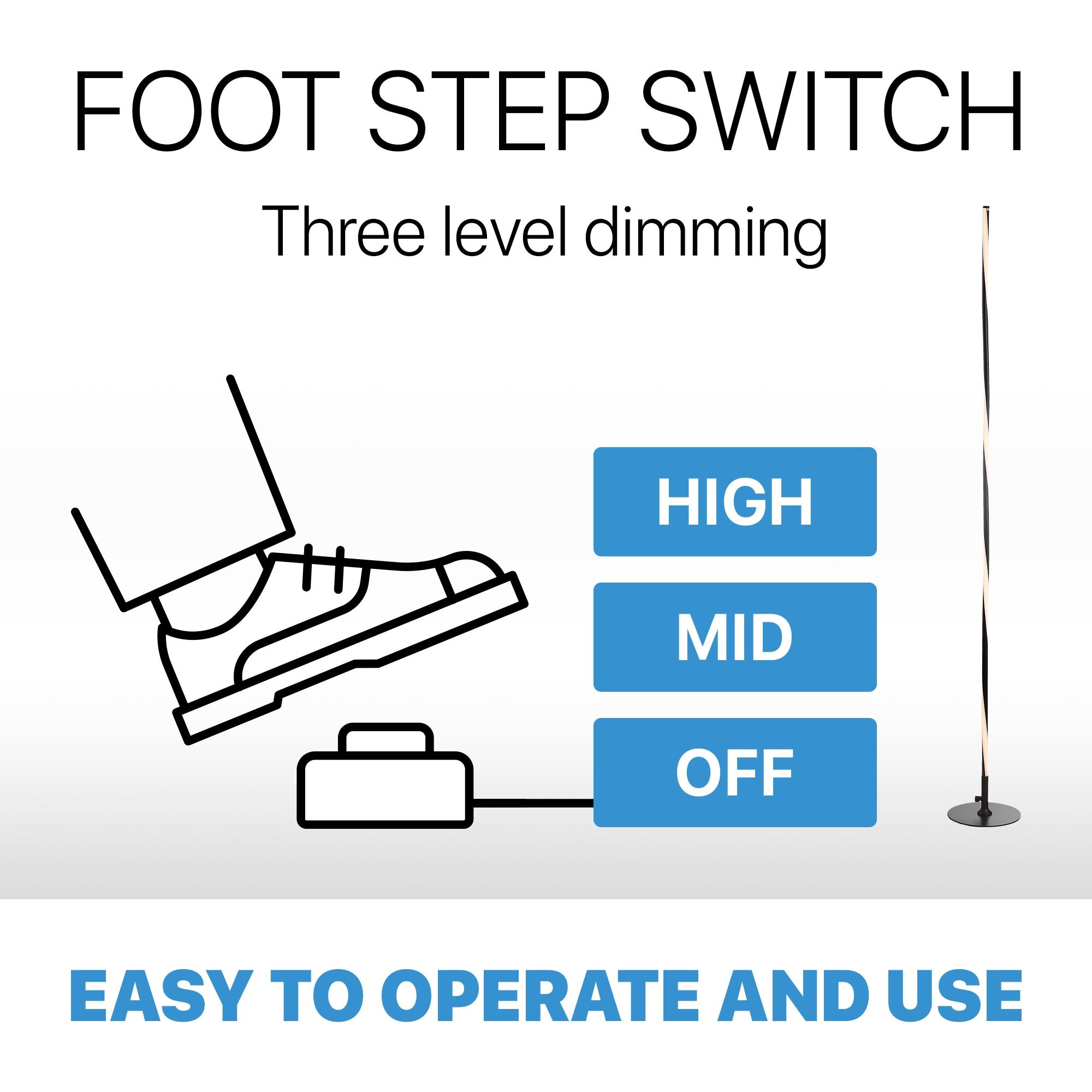 FOOT STEP SWITCH

Three level dimming

HIGH

MID

OFF

EASY TO OPERATE AND USE