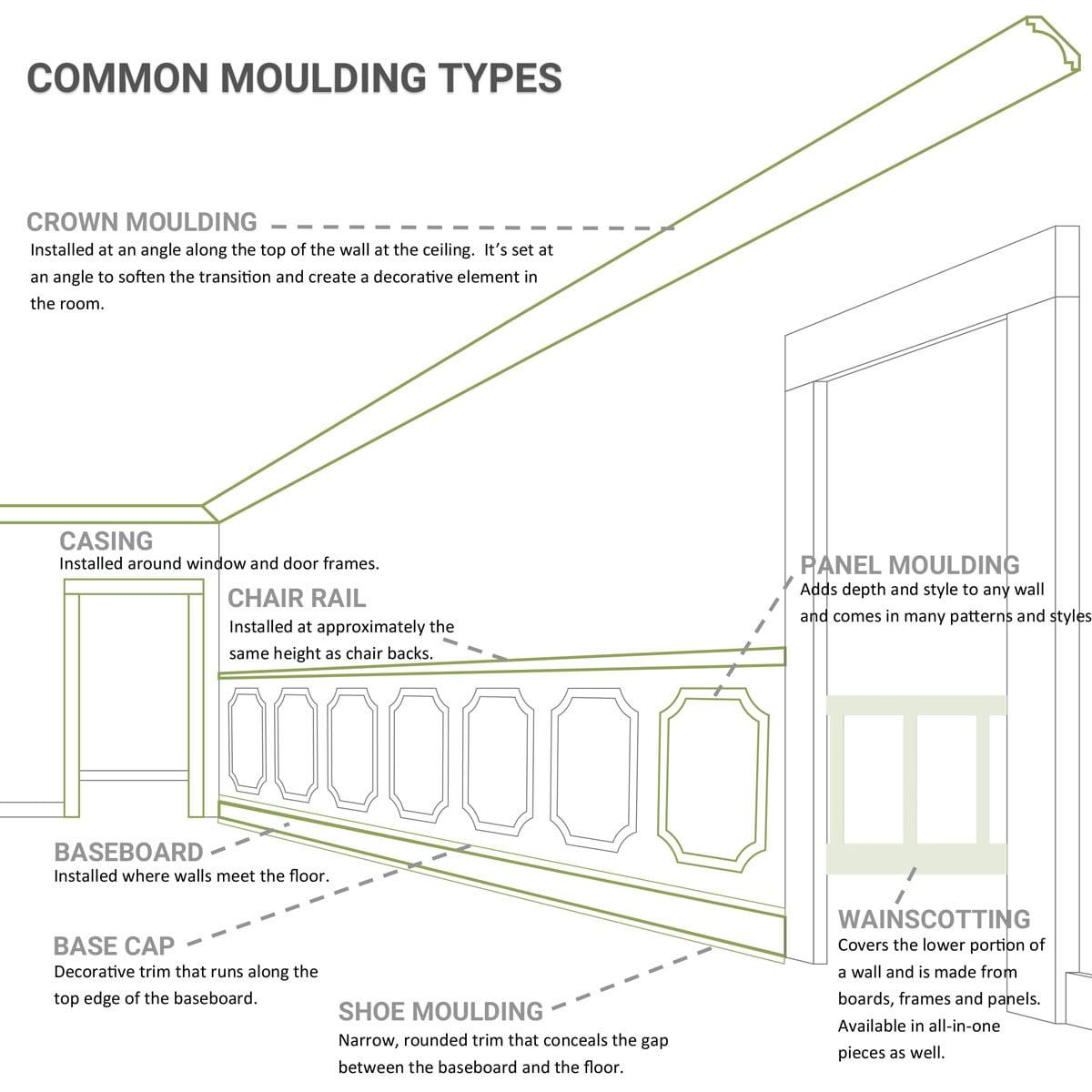 COMMON MOULDING TYPES

CROWN MOULDING
Installed at an angle along the top of the wall at the ceiling. It's set at an angle to soften the transition and create a decorative element in the room.

CASING
Installed around window and door frames.

CHAIR RAIL
Installed at approximately the same height as chair backs.

PANEL MOULDING
Adds depth and style to any wall and comes in many patterns and styles

BASEBOARD
Installed where walls meet the floor.

BASE CAP
Decorative trim that runs along the top edge of the baseboard.

SHOE MOULDING
Narrow, rounded trim that conceals the gap between the baseboard and the floor.

WAINSCOTTING
Covers the lower portion of a wall and is made from boards, frames and panels. Available in all-in-one pieces as well.