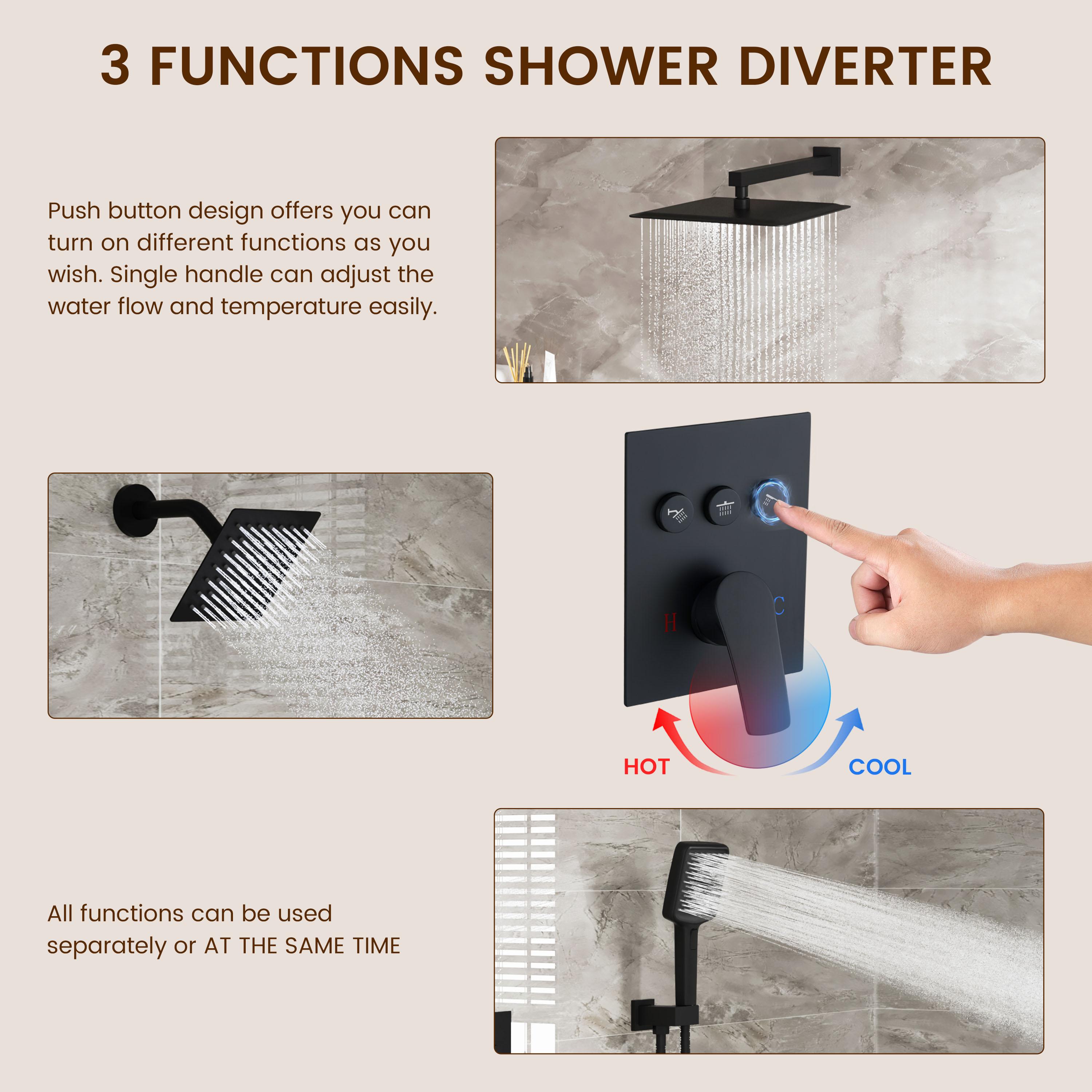 3 FUNCTIONS SHOWER DIVERTER

Push button design offers you can turn on different functions as you wish. Single handle can adjust the water flow and temperature easily.

H

C

HOT

COOL

All functions can be used separately or AT THE SAME TIME