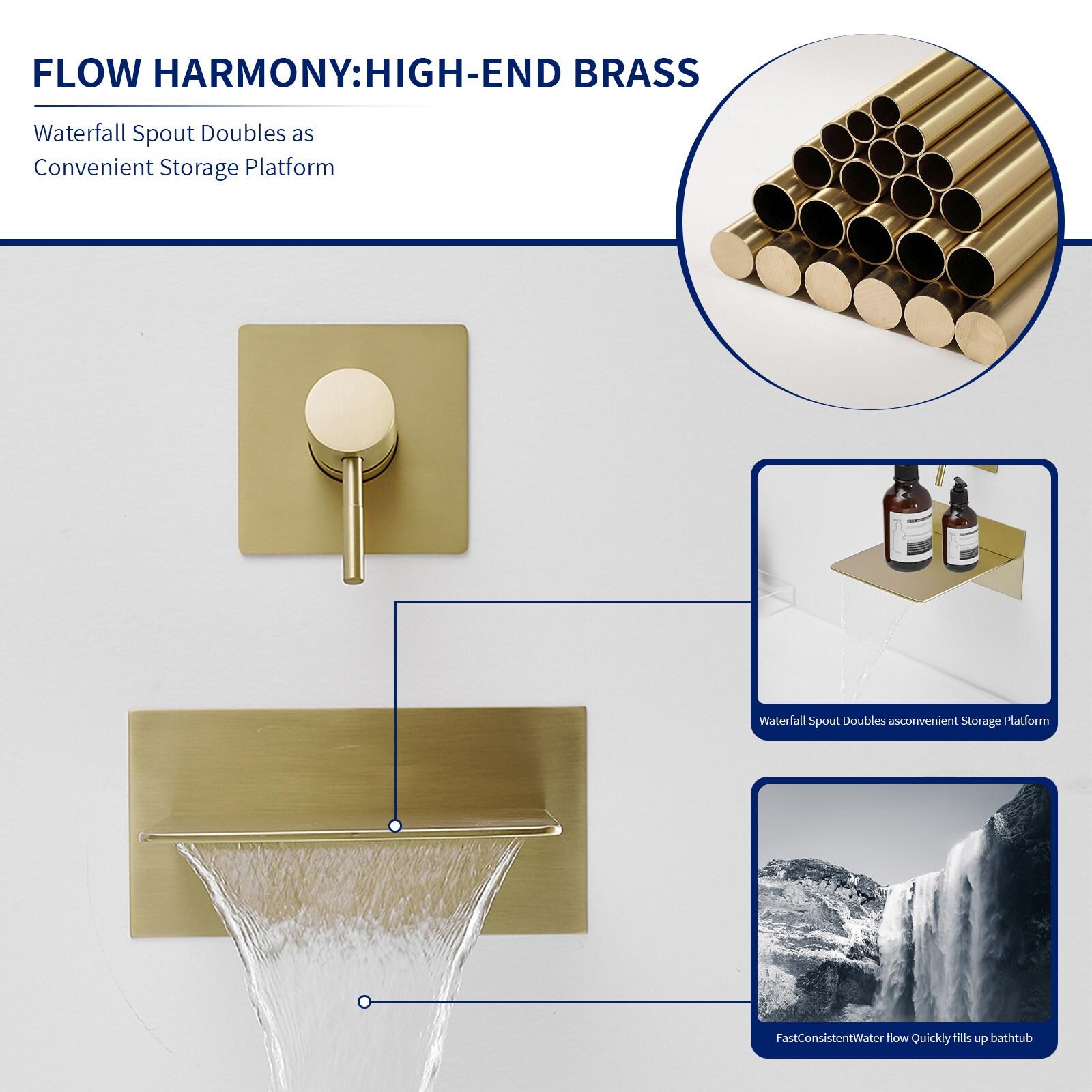 FLOW HARMONY:HIGH-END BRASS

Waterfall Spout Doubles as Convenient Storage Platform

Waterfall Spout Doubles asconvenient Storage Platform

FastConsistentWater flow Quickly fills up bathtub