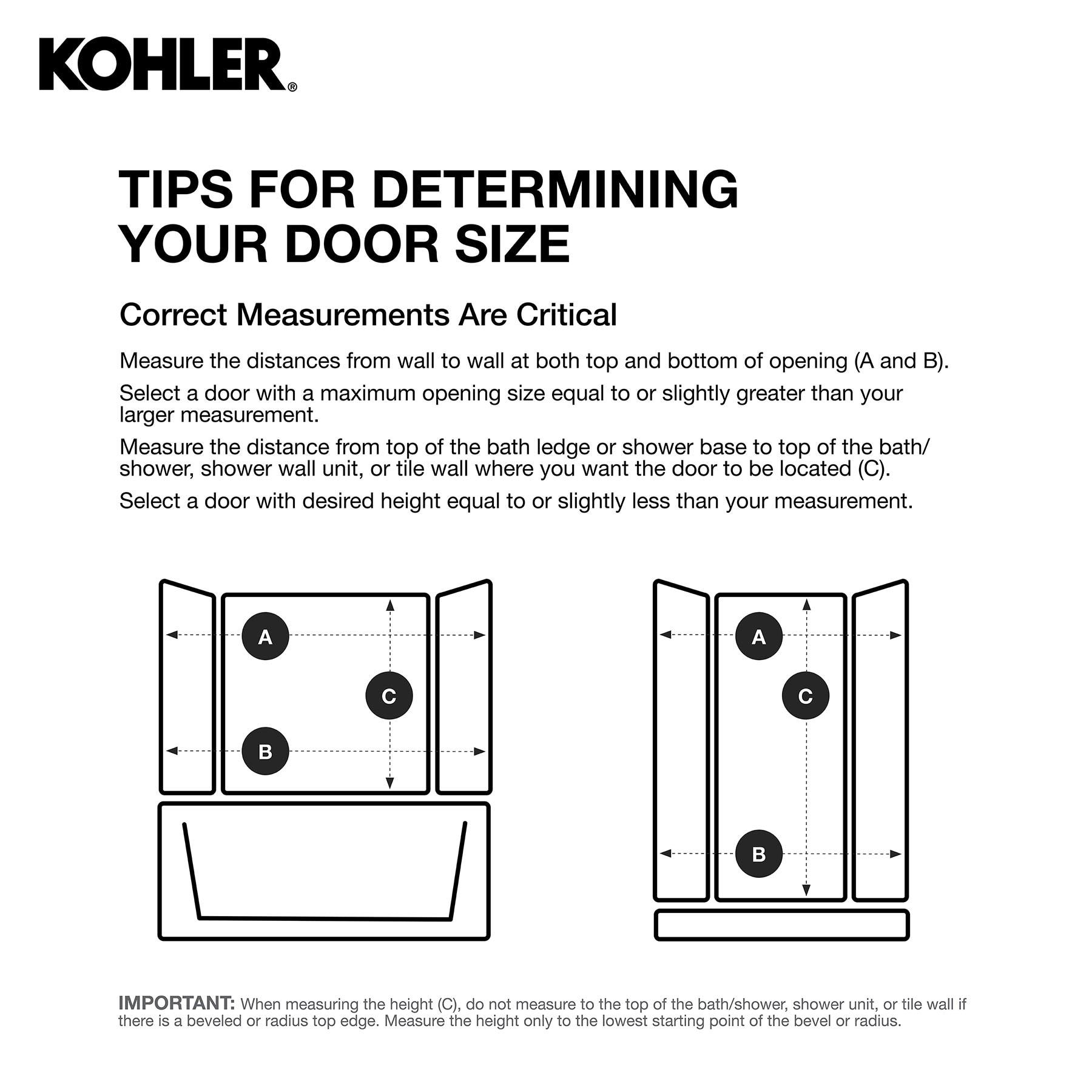 KOHLER®

TIPS FOR DETERMINING YOUR DOOR SIZE

Correct Measurements Are Critical

Measure the distances from wall to wall at both top and bottom of opening (A and B).

Select a door with a maximum opening size equal to or slightly greater than your larger measurement.

Measure the distance from top of the bath ledge or shower base to top of the bath/shower, shower wall unit, or tile wall where you want the door to be located (C).

Select a door with desired height equal to or slightly less than your measurement.

A
C
B

A
C
B

IMPORTANT: When measuring the height (C), do not measure to the top of the bath/shower, shower unit, or tile wall if there is a beveled or radius top edge. Measure the height only to the lowest starting point of the bevel or radius.