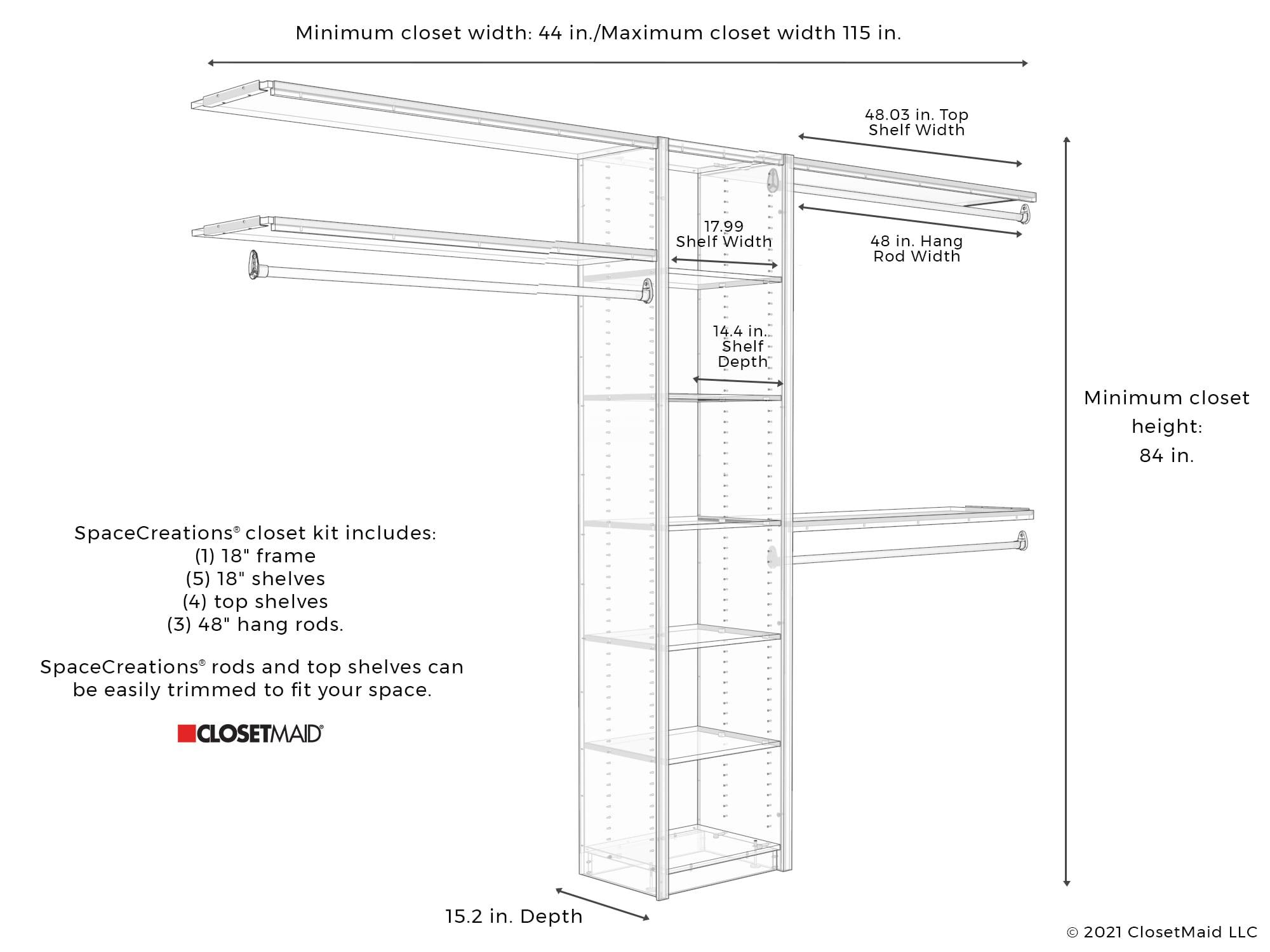 Minimum closet width: 44 in./Maximum closet width 115 in.

48.03 in. Top Shelf Width

17.99 Shelf Width

48 in. Hang Rod Width

14.4 in. Shelf Depth

Minimum closet height: 84 in.

SpaceCreations® closet kit includes:
(1) 18" frame
(5) 18" shelves
(4) top shelves
(3) 48" hang rods.

SpaceCreations® rods and top shelves can be easily trimmed to fit your space.

CLOSETMAID®

15.2 in. Depth

© 2021 ClosetMaid LLC