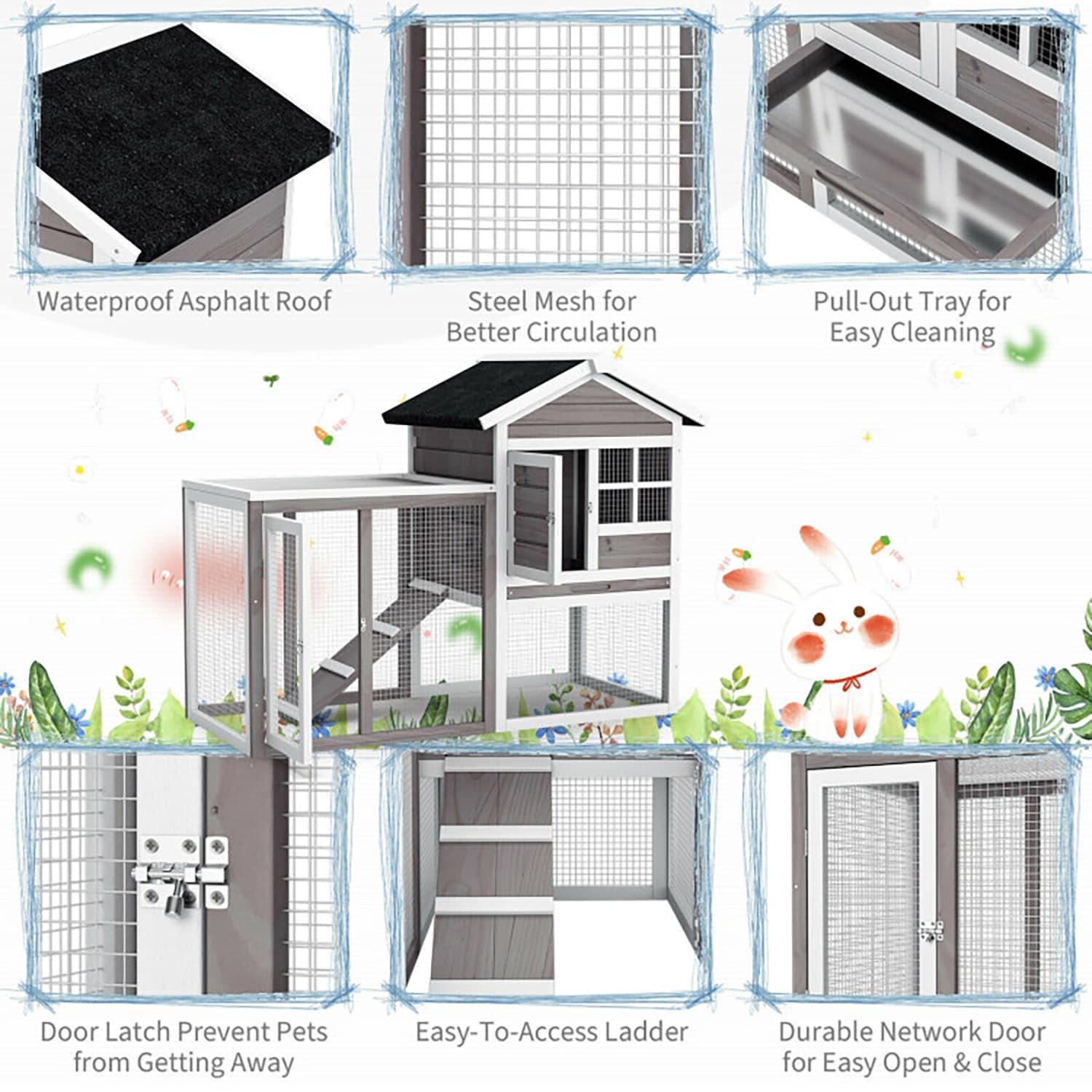 Waterproof Asphalt Roof

Steel Mesh for Better Circulation

Pull-Out Tray for Easy Cleaning

Door Latch Prevent Pets from Getting Away

Easy-To-Access Ladder

Durable Network Door for Easy Open & Close