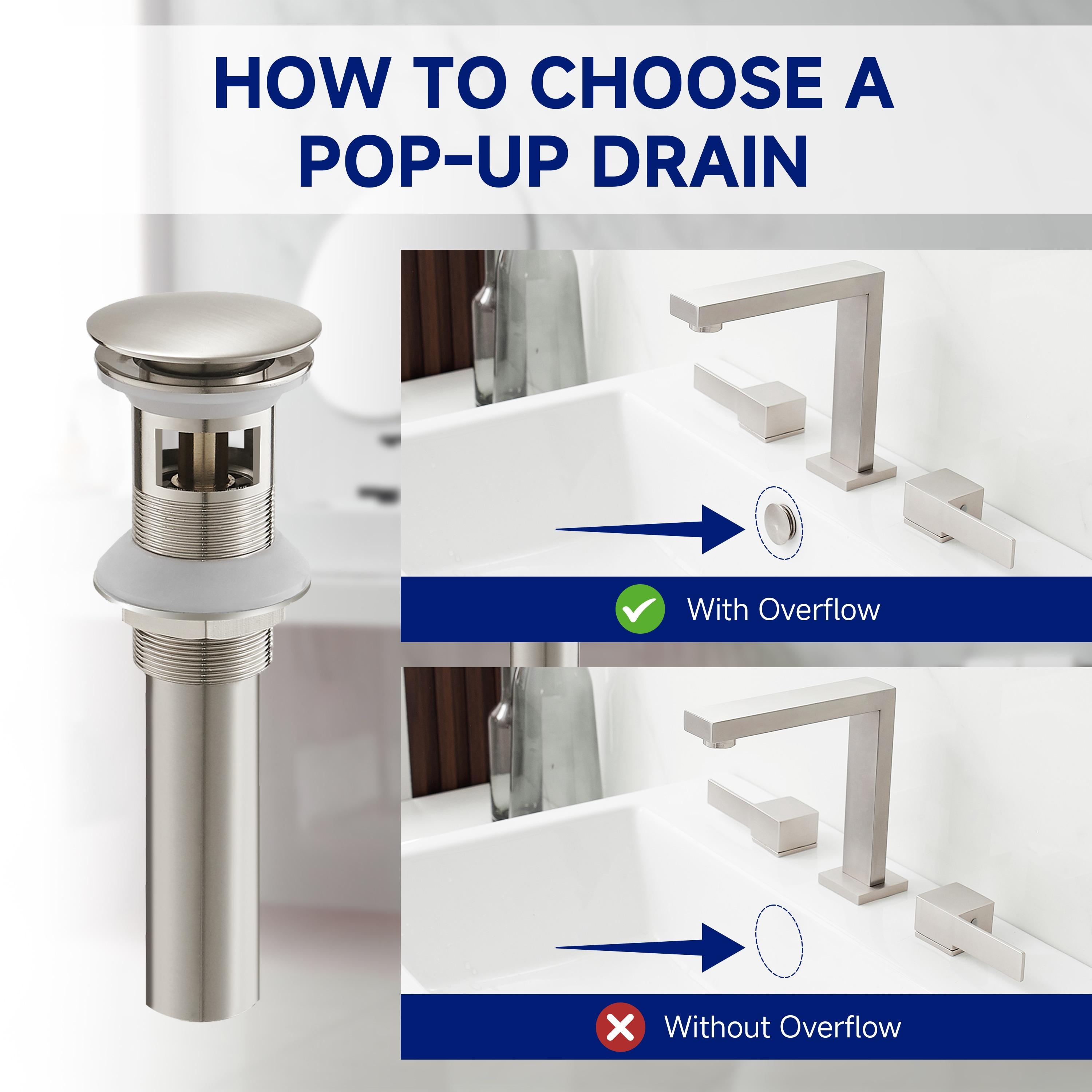 HOW TO CHOOSE A POP-UP DRAIN

With Overflow

Without Overflow