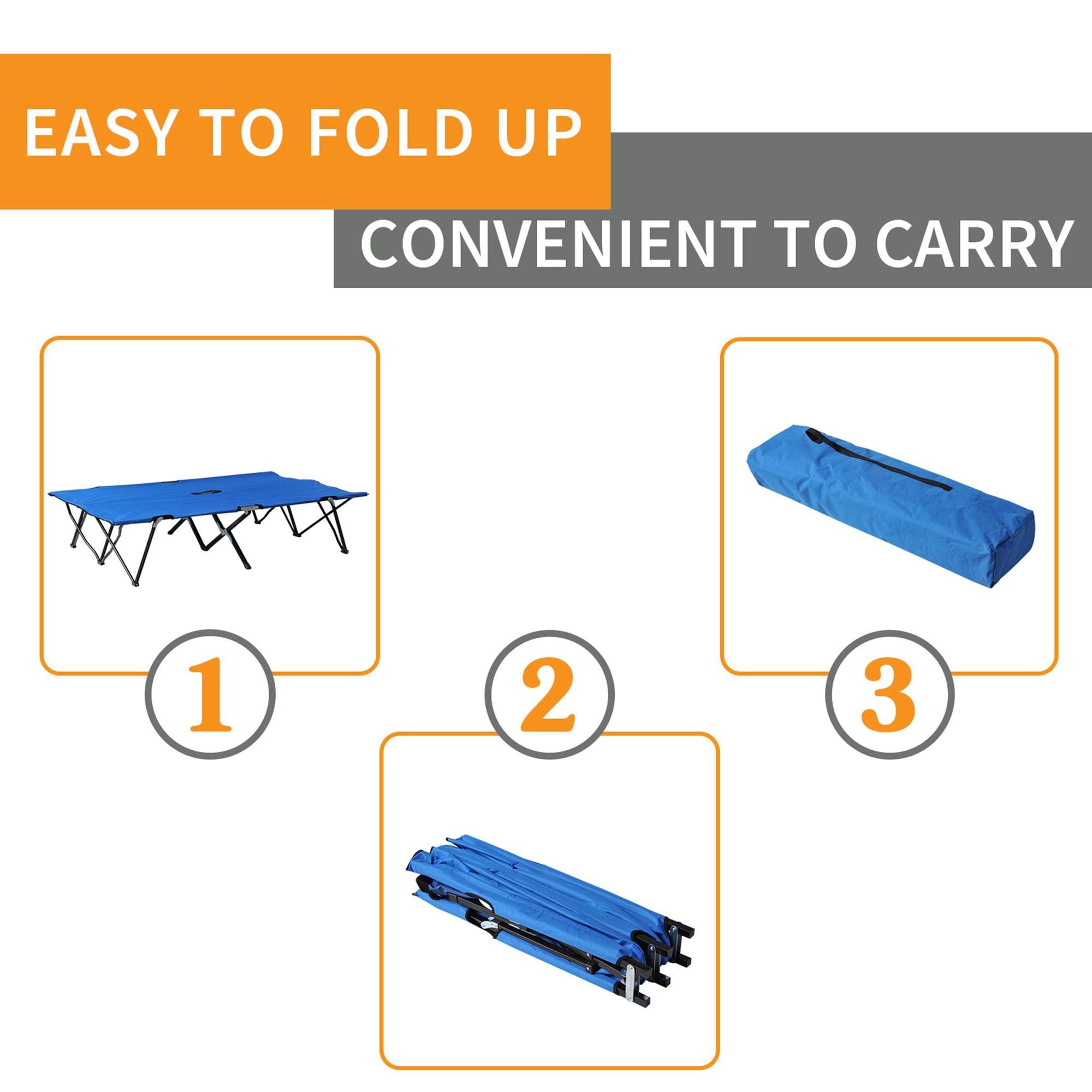 EASY TO FOLD UP

CONVENIENT TO CARRY

1

2

3