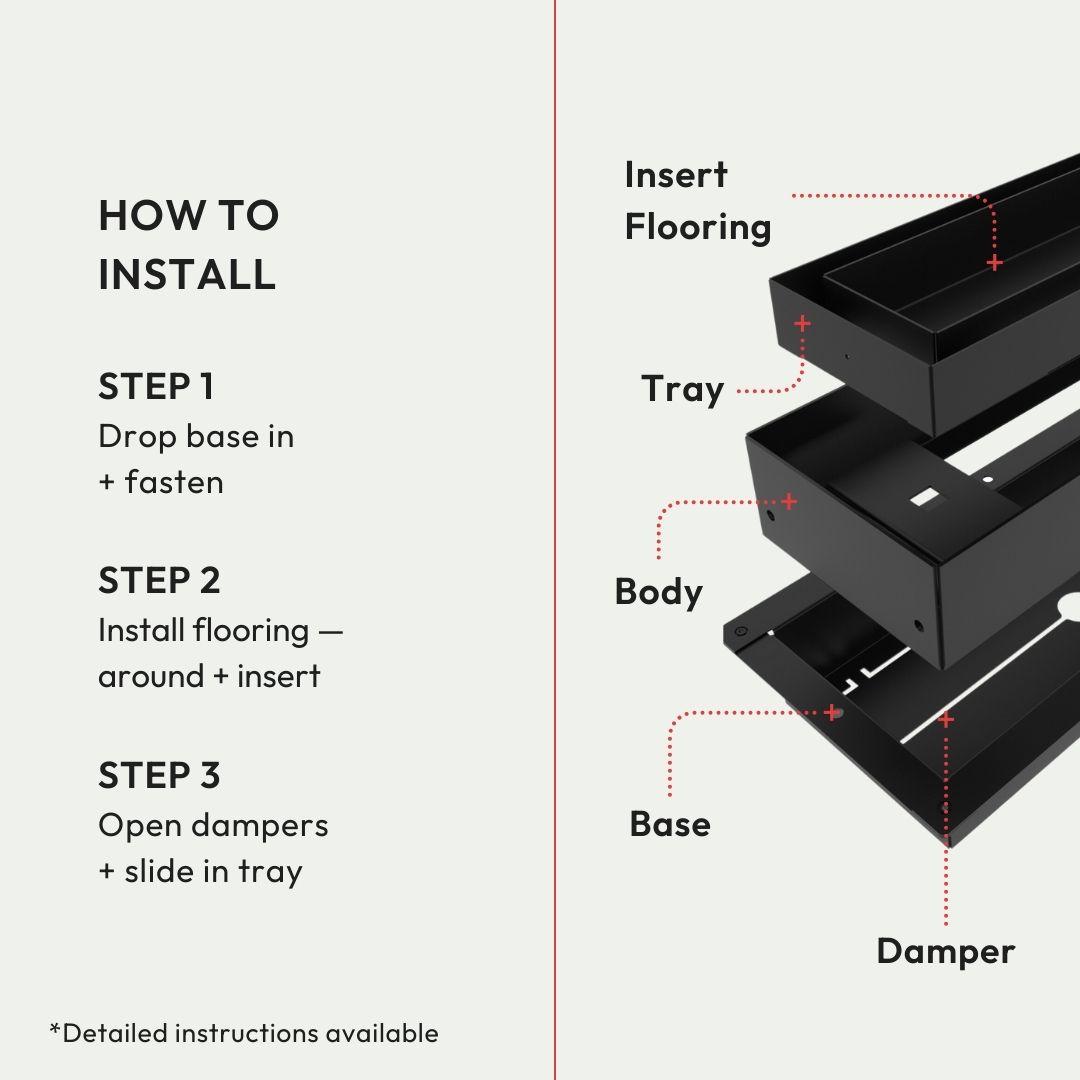 HOW TO INSTALL

STEP 1
Drop base in + fasten

STEP 2
Install flooring — around + insert

STEP 3
Open dampers + slide in tray

*Detailed instructions available

Insert Flooring

Tray

Body

Base

Damper