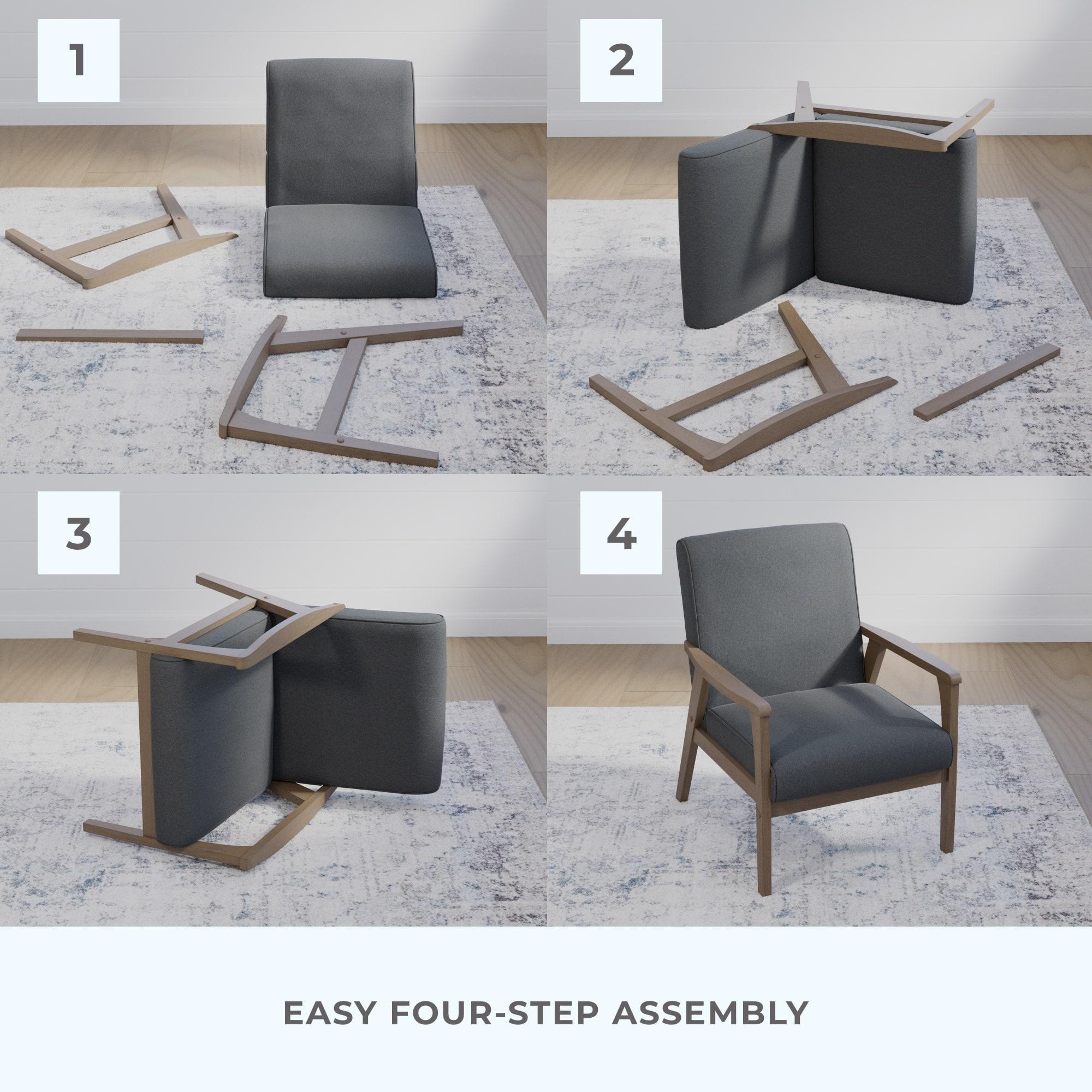 1

2

3

4

EASY FOUR-STEP ASSEMBLY