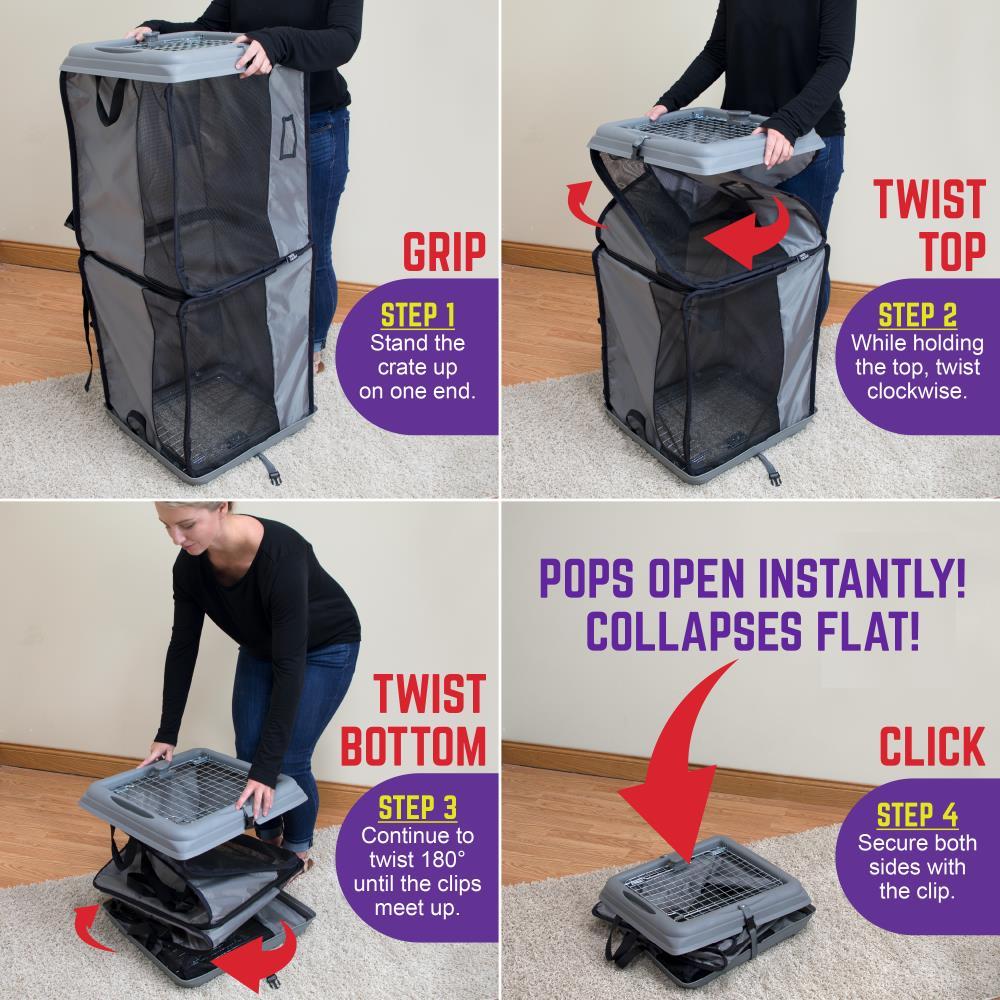 GRIP

STEP 1
Stand the crate up on one end.

TWIST TOP

STEP 2
While holding the top, twist clockwise.

TWIST BOTTOM

STEP 3
Continue to twist 180° until the clips meet up.

POPS OPEN INSTANTLY!
COLLAPSES FLAT!

CLICK

STEP 4
Secure both sides with the clip.