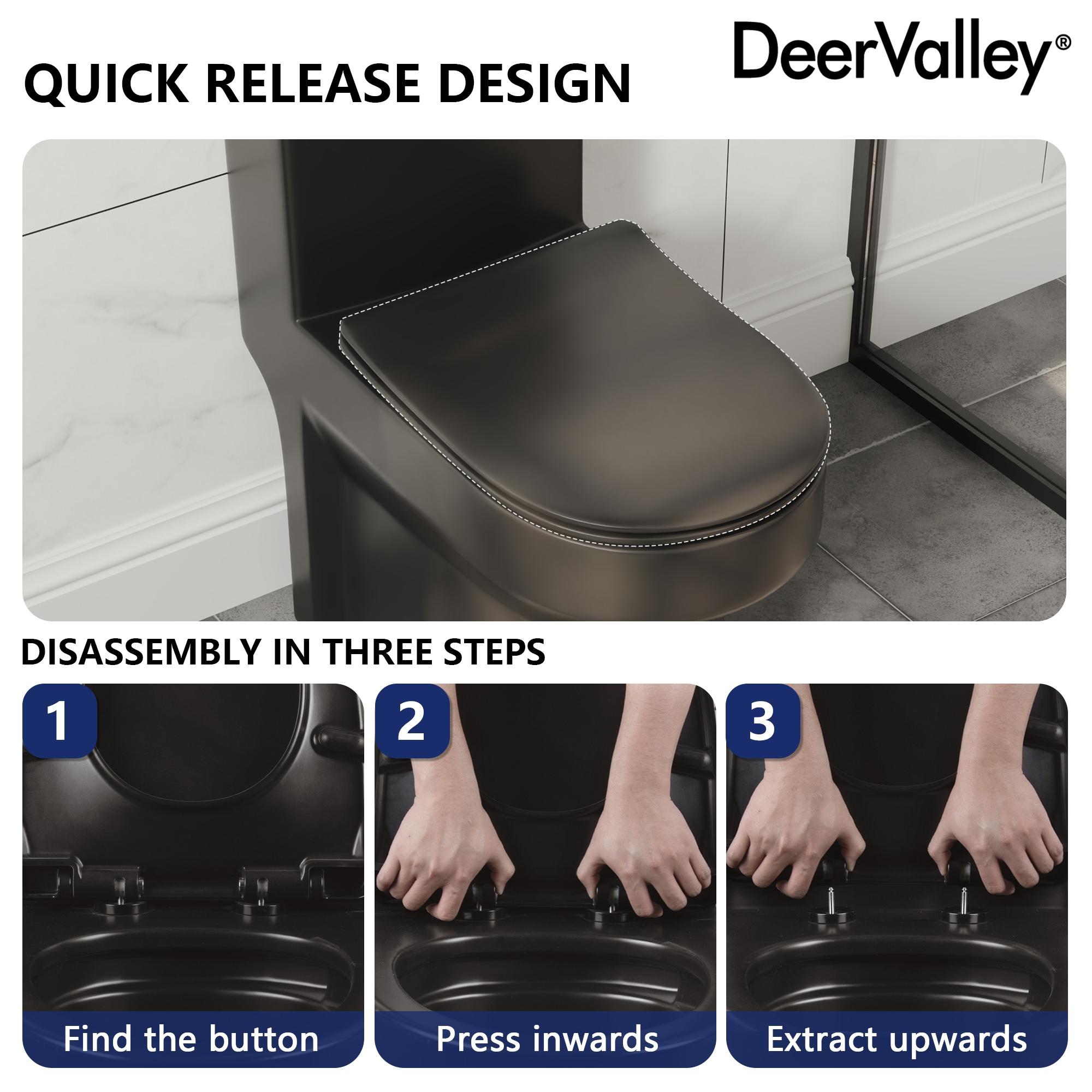 QUICK RELEASE DESIGN

DeerValley®

DISASSEMBLY IN THREE STEPS

1

Find the button

2

Press inwards

3

Extract upwards