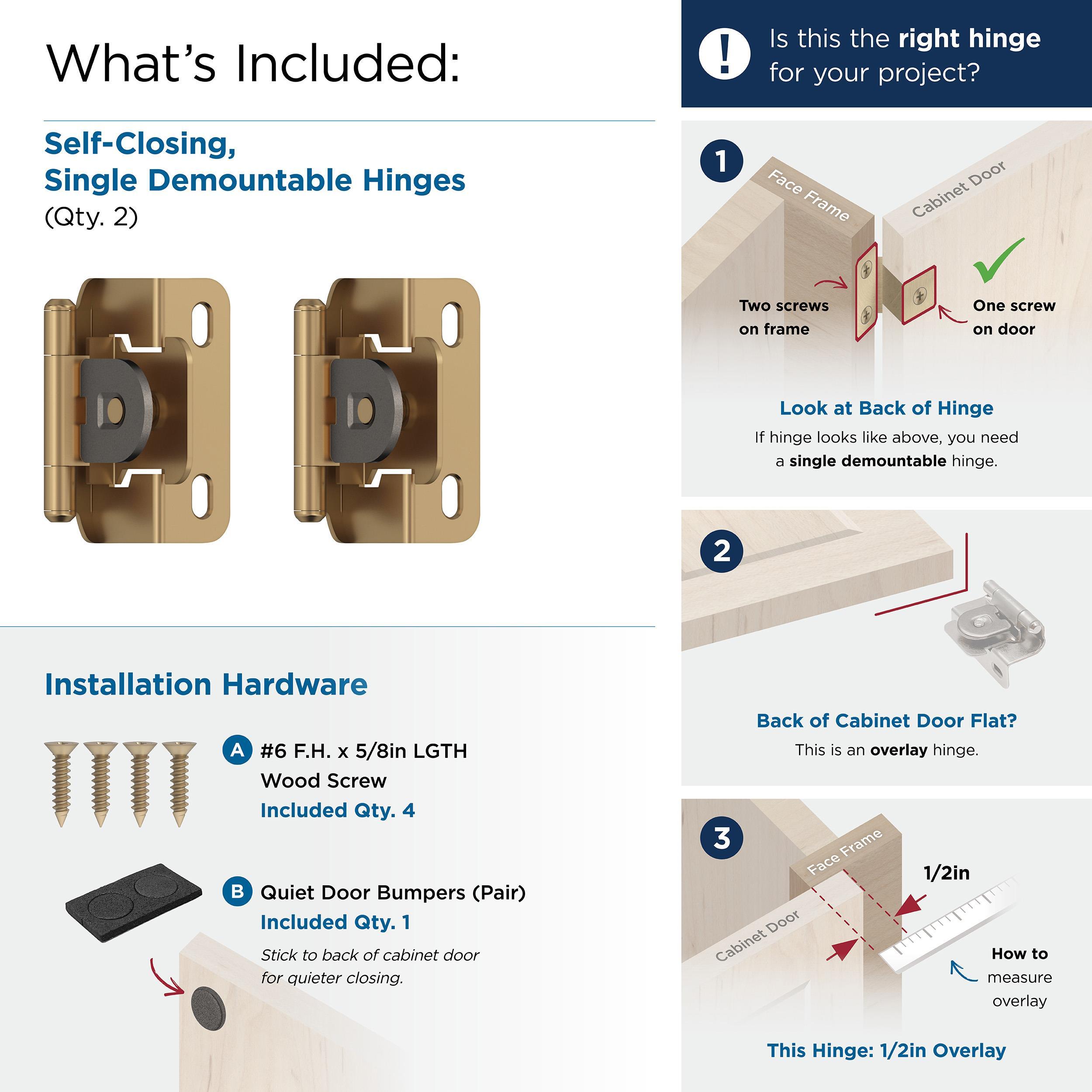 What's Included:

Self-Closing,
Single Demountable Hinges
(Qty. 2)

Installation Hardware

A #6 F.H. x 5/8in LGTH Wood Screw
Included Qty. 4

B Quiet Door Bumpers (Pair)
Included Qty. 1
Stick to back of cabinet door for quieter closing.

! Is this the right hinge for your project?

1
Face Frame
Cabinet Door
Two screws on frame
One screw on door
Look at Back of Hinge
If hinge looks like above, you need a single demountable hinge.

2
Back of Cabinet Door Flat?
This is an overlay hinge.

3
Face Frame
Cabinet Door
1/2in
How to measure overlay
This Hinge: 1/2in Overlay