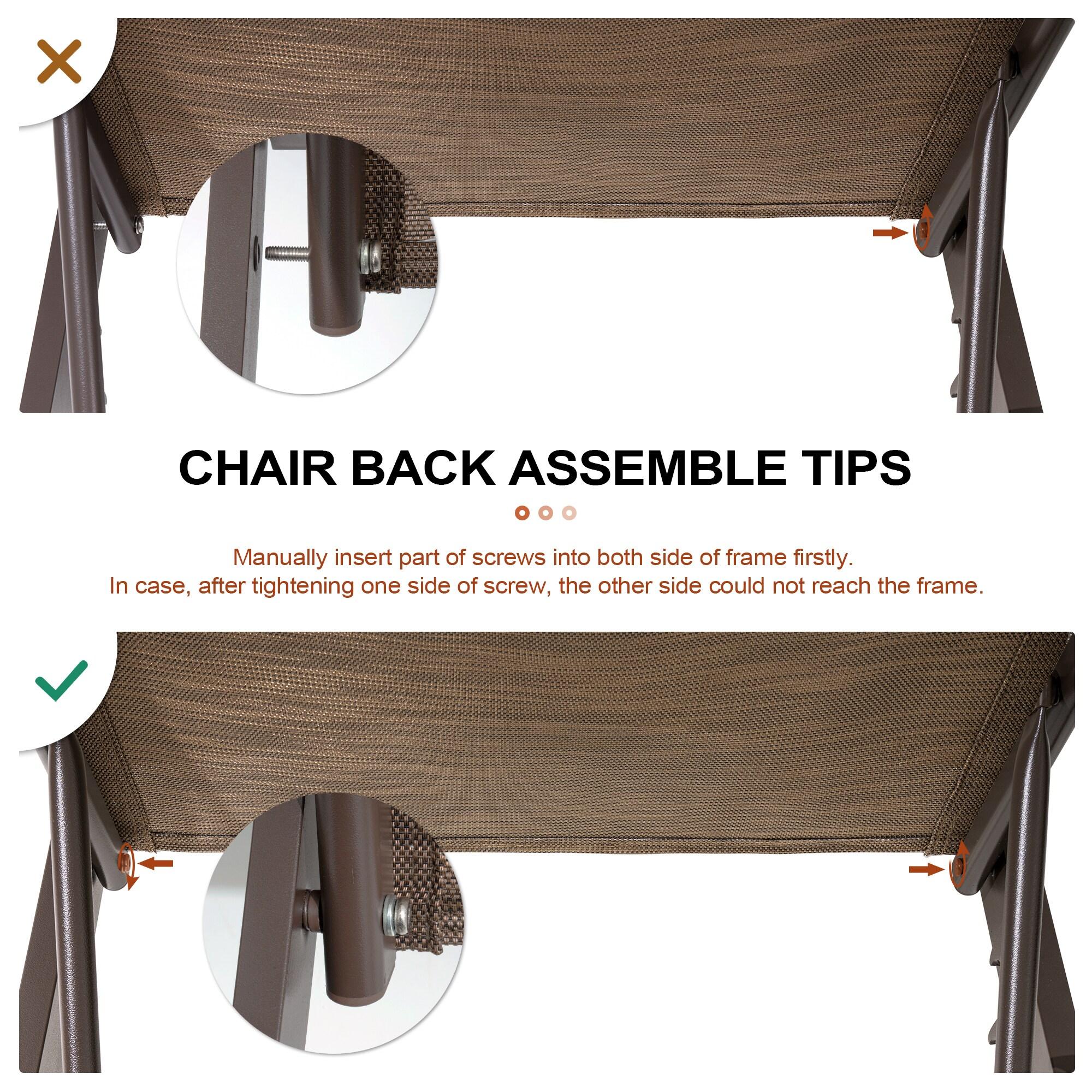 CHAIR BACK ASSEMBLE TIPS

Manually insert part of screws into both side of frame firstly.
In case, after tightening one side of screw, the other side could not reach the frame.