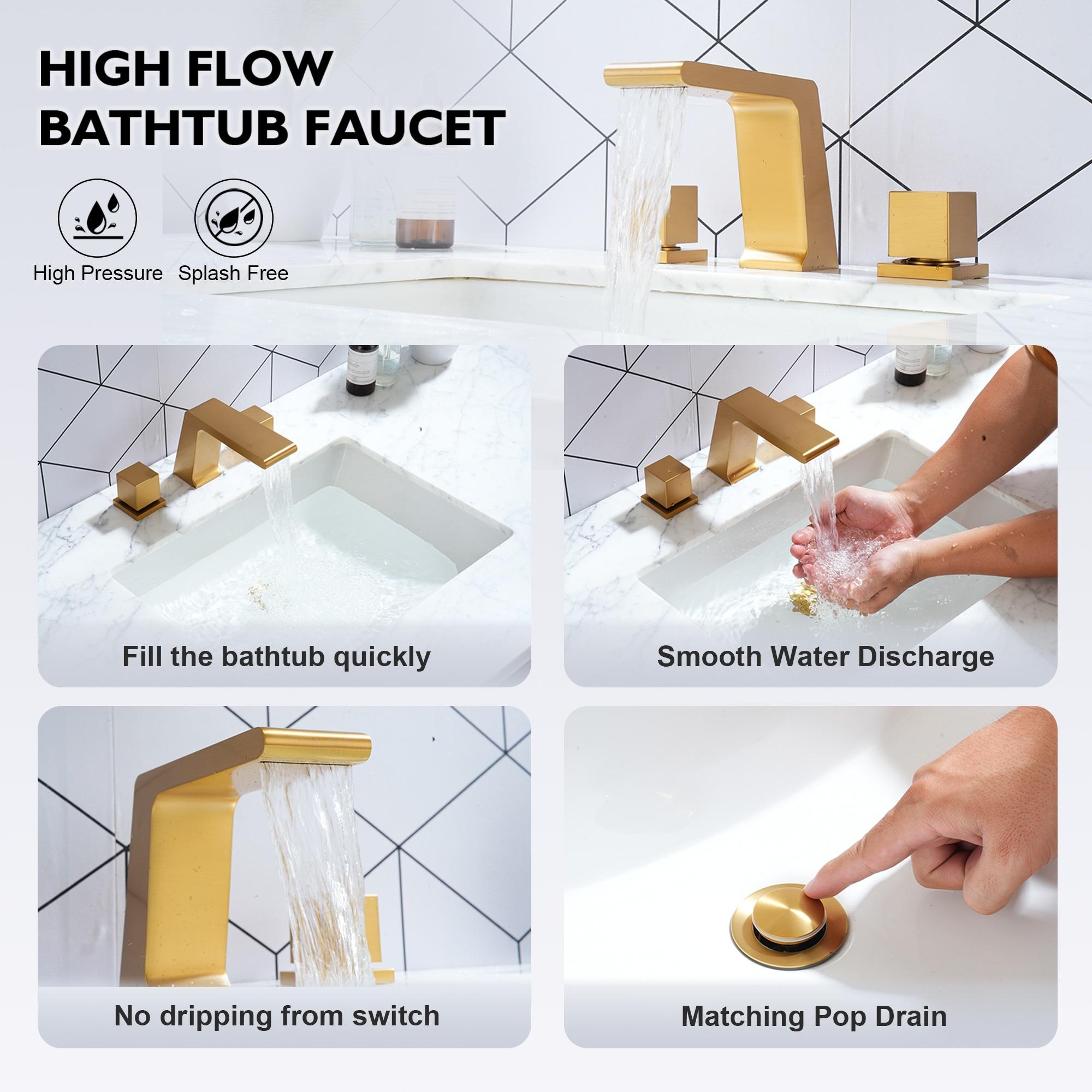 HIGH FLOW
BATHTUB FAUCET

High Pressure

Splash Free

Fill the bathtub quickly

Smooth Water Discharge

No dripping from switch

Matching Pop Drain