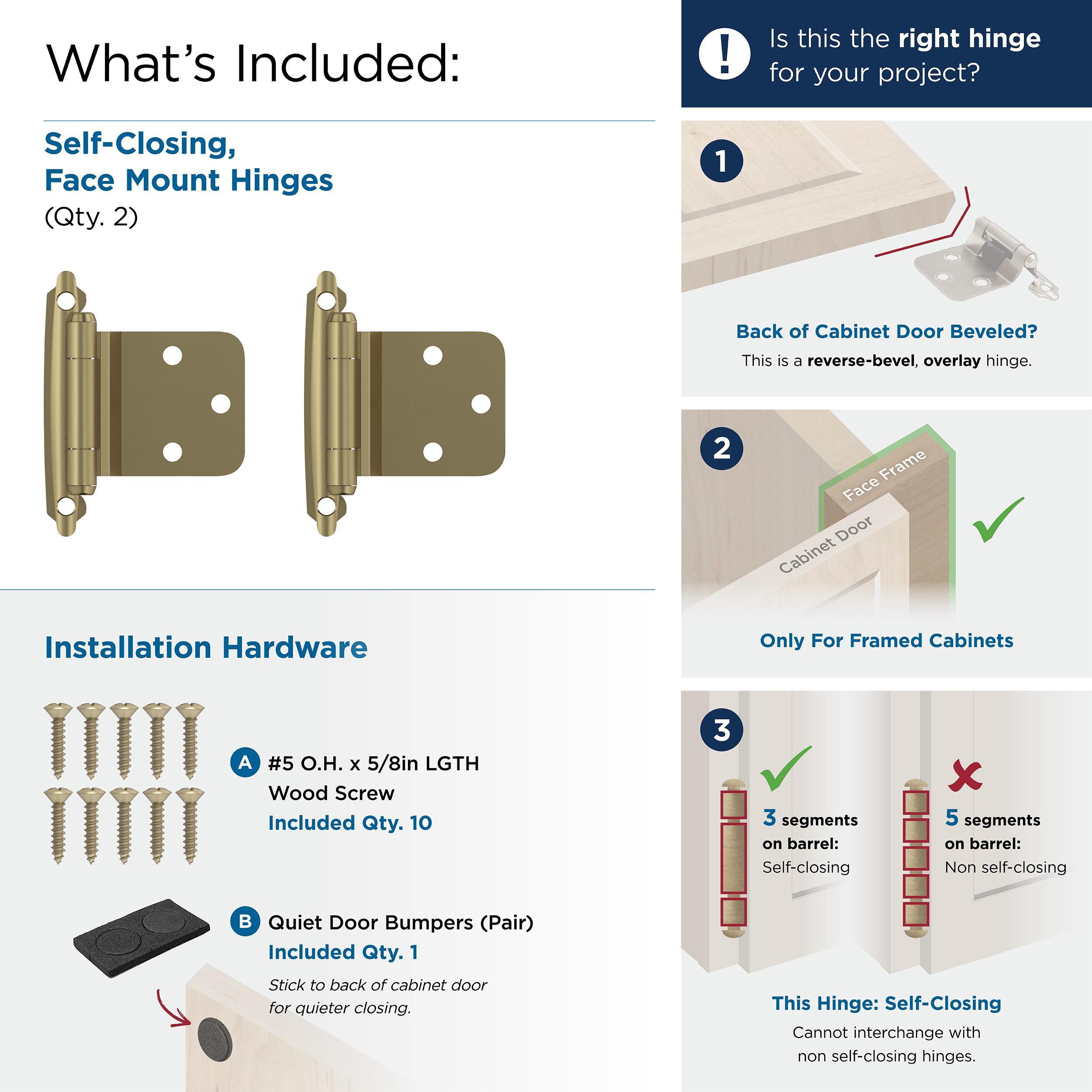 What's Included:

Self-Closing, Face Mount Hinges
(Qty. 2)

Installation Hardware

A #5 O.H. x 5/8in LGTH Wood Screw
Included Qty. 10

B Quiet Door Bumpers (Pair)
Included Qty. 1
Stick to back of cabinet door for quieter closing.

! Is this the right hinge for your project?

1

Back of Cabinet Door Beveled?
This is a reverse-bevel, overlay hinge.

2
Face Frame
Cabinet Door

Only For Framed Cabinets

3

3 segments on barrel:
Self-closing

5 segments on barrel:
Non self-closing

This Hinge: Self-Closing
Cannot interchange with non self-closing hinges.