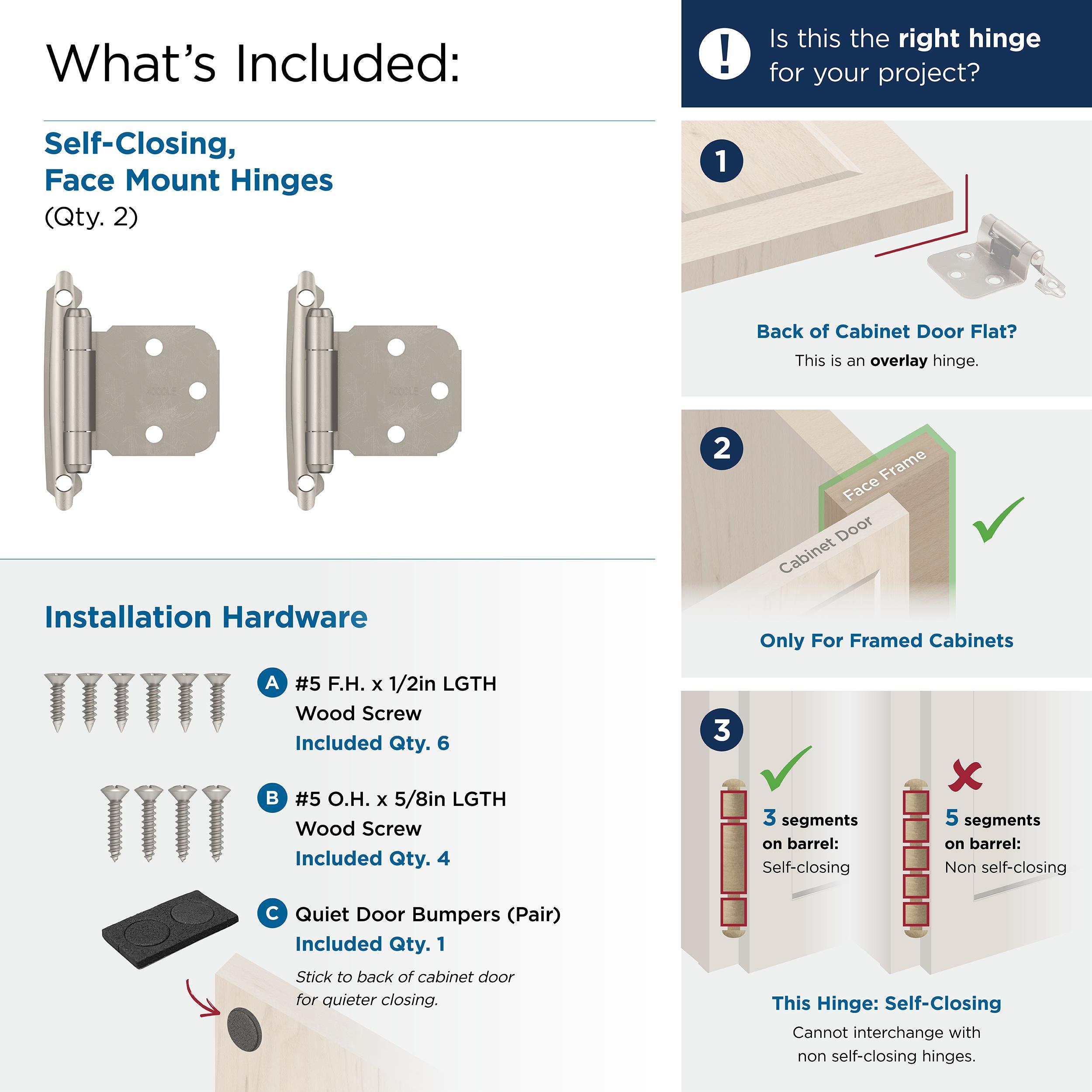 What's Included:

Self-Closing,
Face Mount Hinges
(Qty. 2)

Installation Hardware

A #5 F.H. x 1/2in LGTH Wood Screw
Included Qty. 6

B #5 O.H. x 5/8in LGTH Wood Screw
Included Qty. 4

C Quiet Door Bumpers (Pair)
Included Qty. 1
Stick to back of cabinet door for quieter closing.

! Is this the right hinge for your project?

1

Back of Cabinet Door Flat?
This is an overlay hinge.

2

Face Frame

Cabinet Door

Only For Framed Cabinets

3

3 segments on barrel:
Self-closing

5 segments on barrel:
Non self-closing

This Hinge: Self-Closing
Cannot interchange with non self-closing hinges.