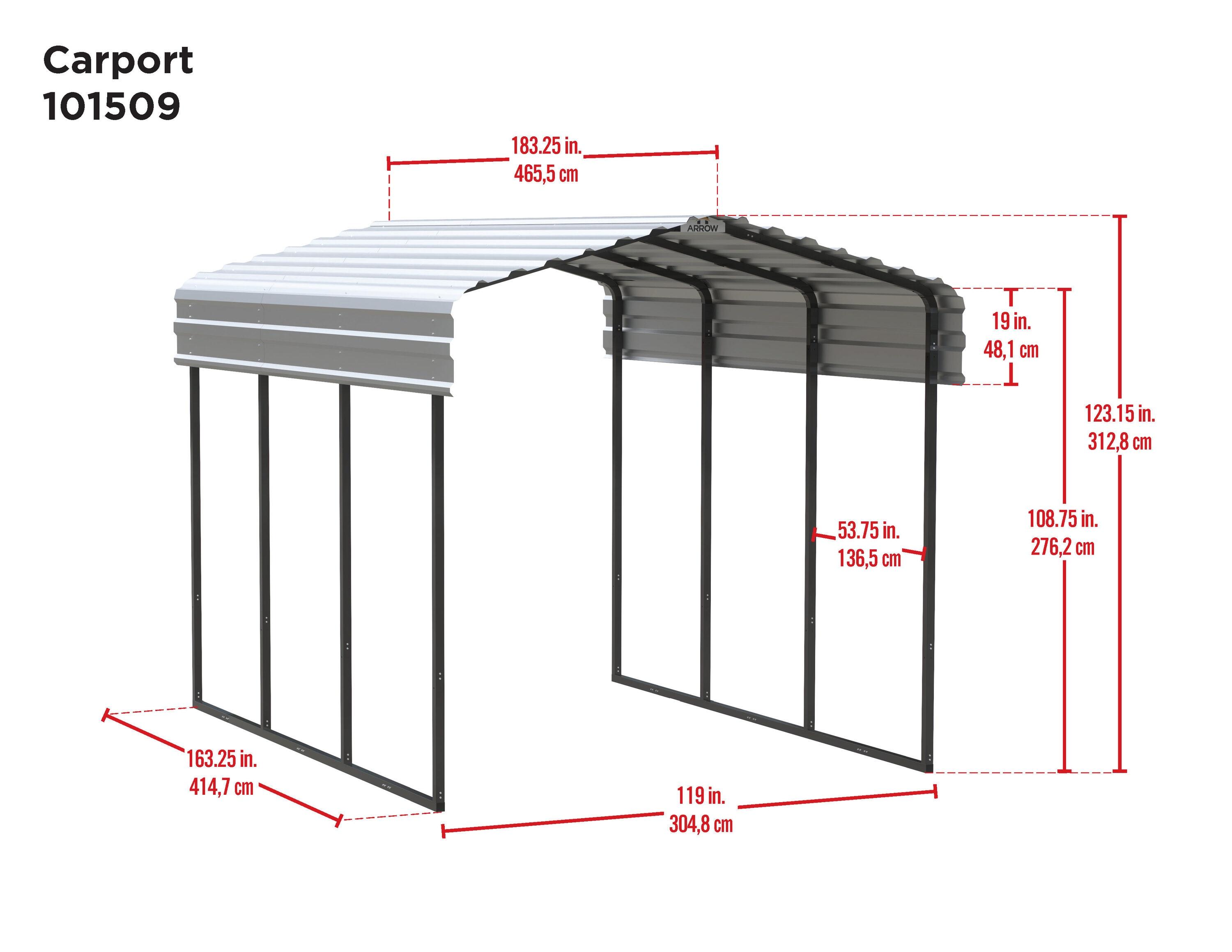 Carport
101509

183.25 in.
465,5 cm

ARROW

19 in.
48,1 cm

123.15 in.
312,8 cm

108.75 in.
276,2 cm

53.75 in.
136,5 cm

163.25 in.
414,7 cm

119 in.
304,8 cm