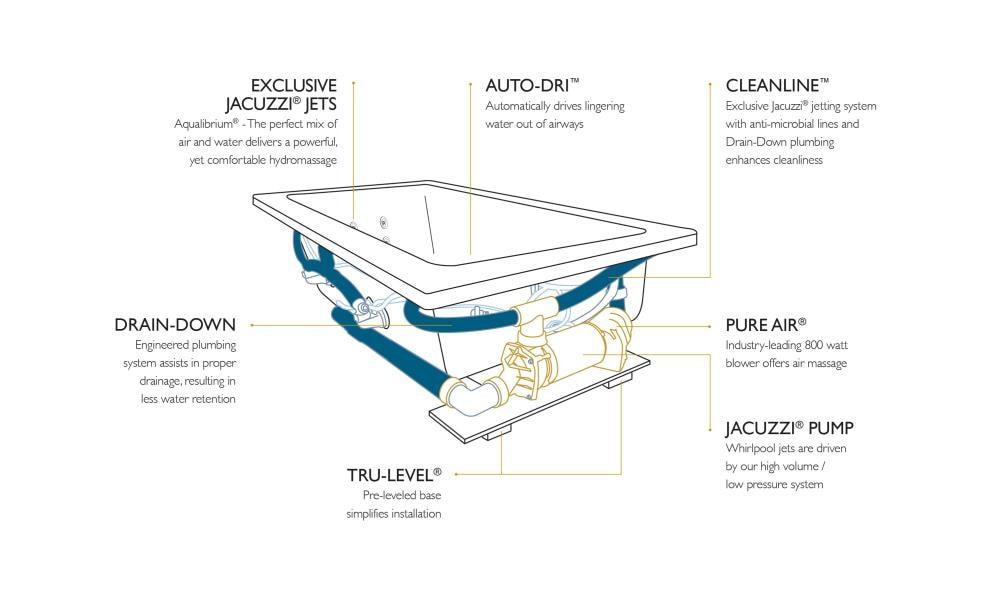 EXCLUSIVE JACUZZI® JETS
Aqualibrium® - The perfect mix of air and water delivers a powerful, yet comfortable hydromassage

AUTO-DRI™
Automatically drives lingering water out of airways

CLEANLINE™
Exclusive Jacuzzi® jetting system with anti-microbial lines and Drain-Down plumbing enhances cleanliness

DRAIN-DOWN
Engineered plumbing system assists in proper drainage, resulting in less water retention

PURE AIR®
Industry-leading 800 watt blower offers air massage

JACUZZI® PUMP
Whirlpool jets are driven by our high volume / low pressure system

TRU-LEVEL®
Pre-leveled base simplifies installation