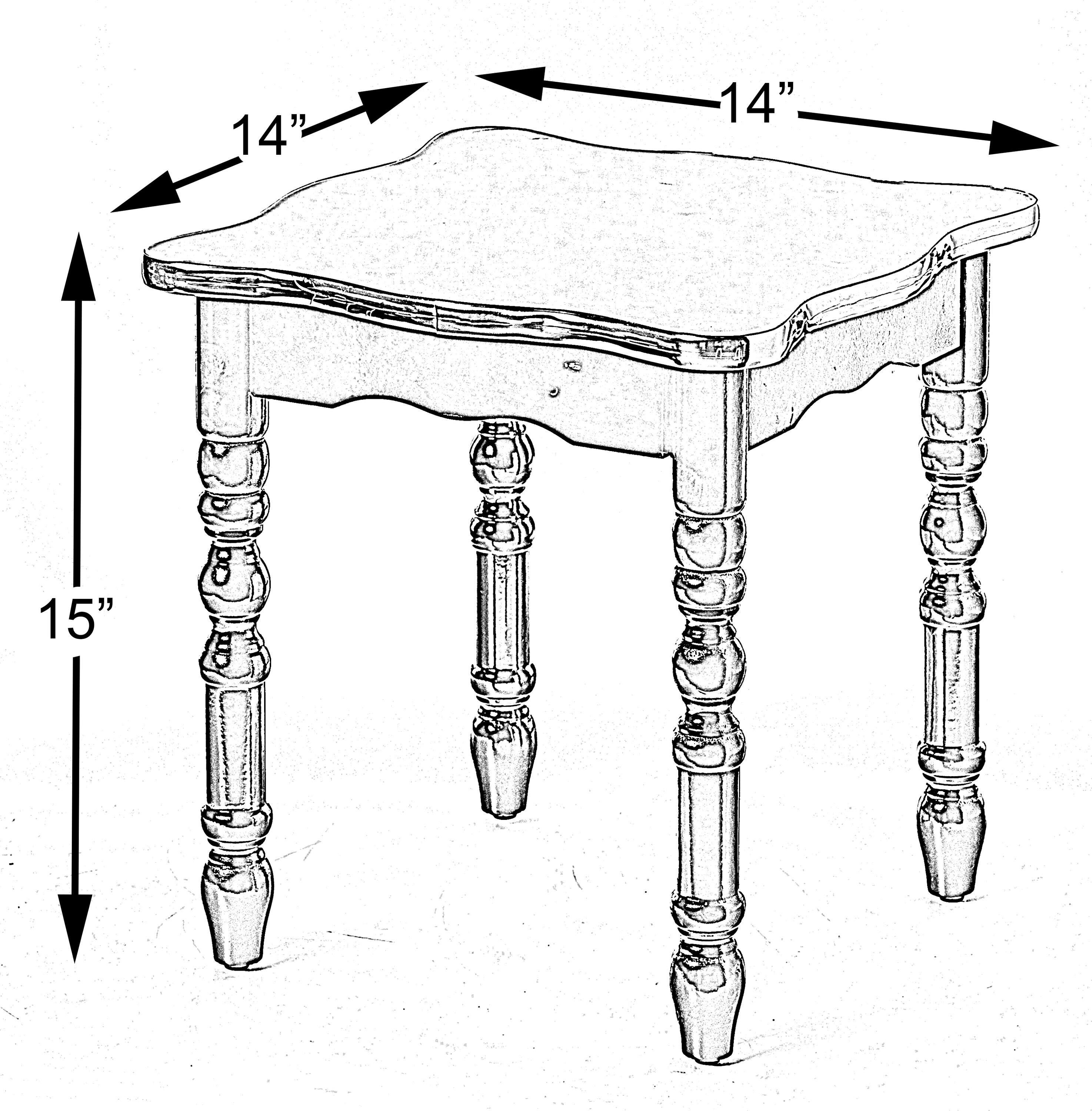 14”

14”

15”