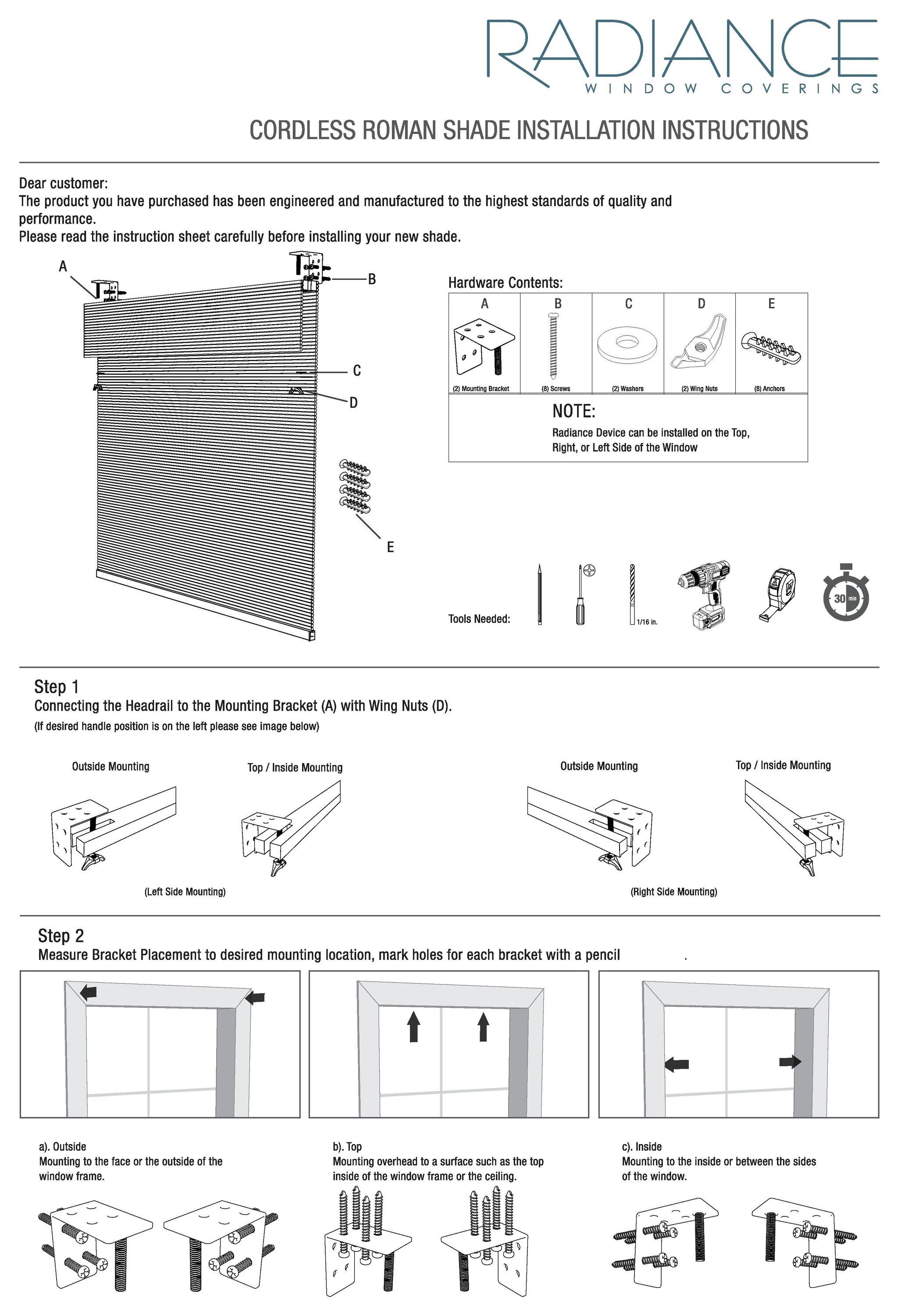 RADIANCE
WINDOW COVERINGS

CORDLESS ROMAN SHADE INSTALLATION INSTRUCTIONS

Dear customer:
The product you have purchased has been engineered and manufactured to the highest standards of quality and performance.
Please read the instruction sheet carefully before installing your new shade.

A
B
C
D
E

Hardware Contents:

| A | B | C | D | E |
|---|---|---|---|---|
| (2) Mounting Bracket | (8) Screws | (2) Washers | (2) Wing Nuts | (8) Anchors |

NOTE:
Radiance Device can be installed on the Top, Right, or Left Side of the Window

Tools Needed:
1/16 in.
30 min

Step 1
Connecting the Headrail to the Mounting Bracket (A) with Wing Nuts (D).
(If desired handle position is on the left please see image below)

Outside Mounting
Top / Inside Mounting
(Left Side Mounting)

Outside Mounting
Top / Inside Mounting
(Right Side Mounting)

Step 2
Measure Bracket Placement to desired mounting location, mark holes for each bracket with a pencil .

a). Outside
Mounting to the face or the outside of the window frame.

b). Top
Mounting overhead to a surface such as the top inside of the window frame or the ceiling.

c). Inside
Mounting to the inside or between the sides of the window.