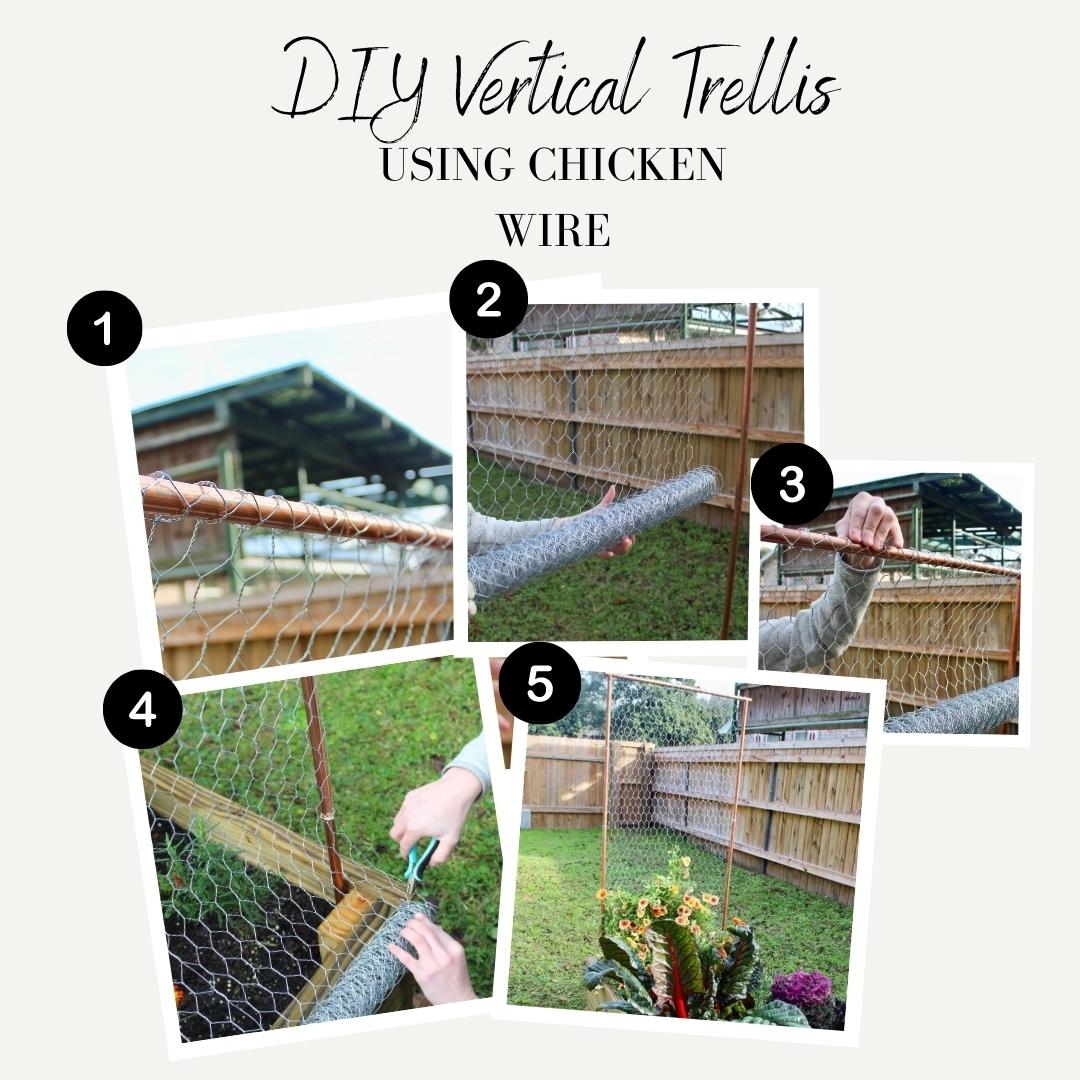 DIY Vertical Trellis
USING CHICKEN WIRE

1

2

3

4

5