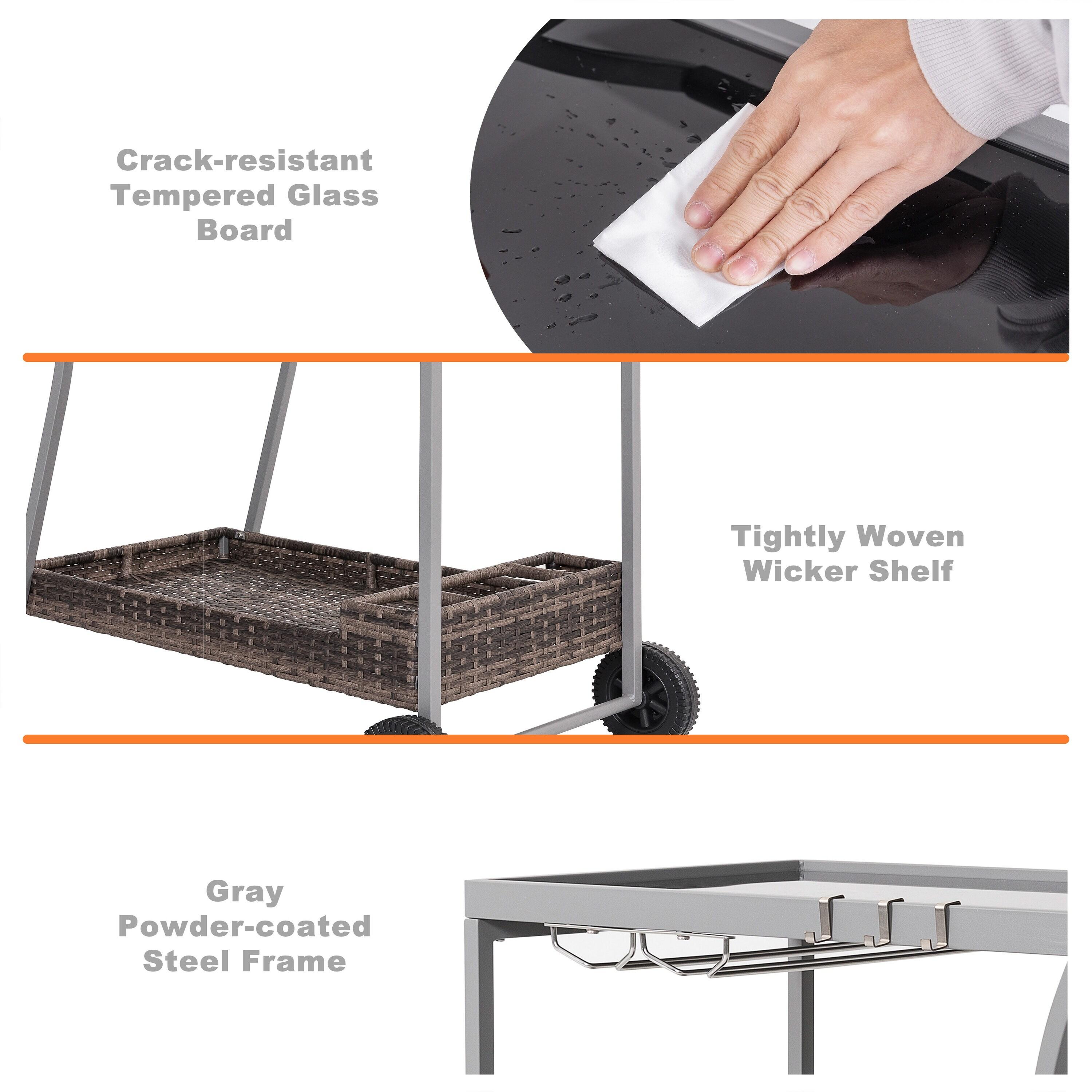 Crack-resistant Tempered Glass Board

Tightly Woven Wicker Shelf

Gray Powder-coated Steel Frame