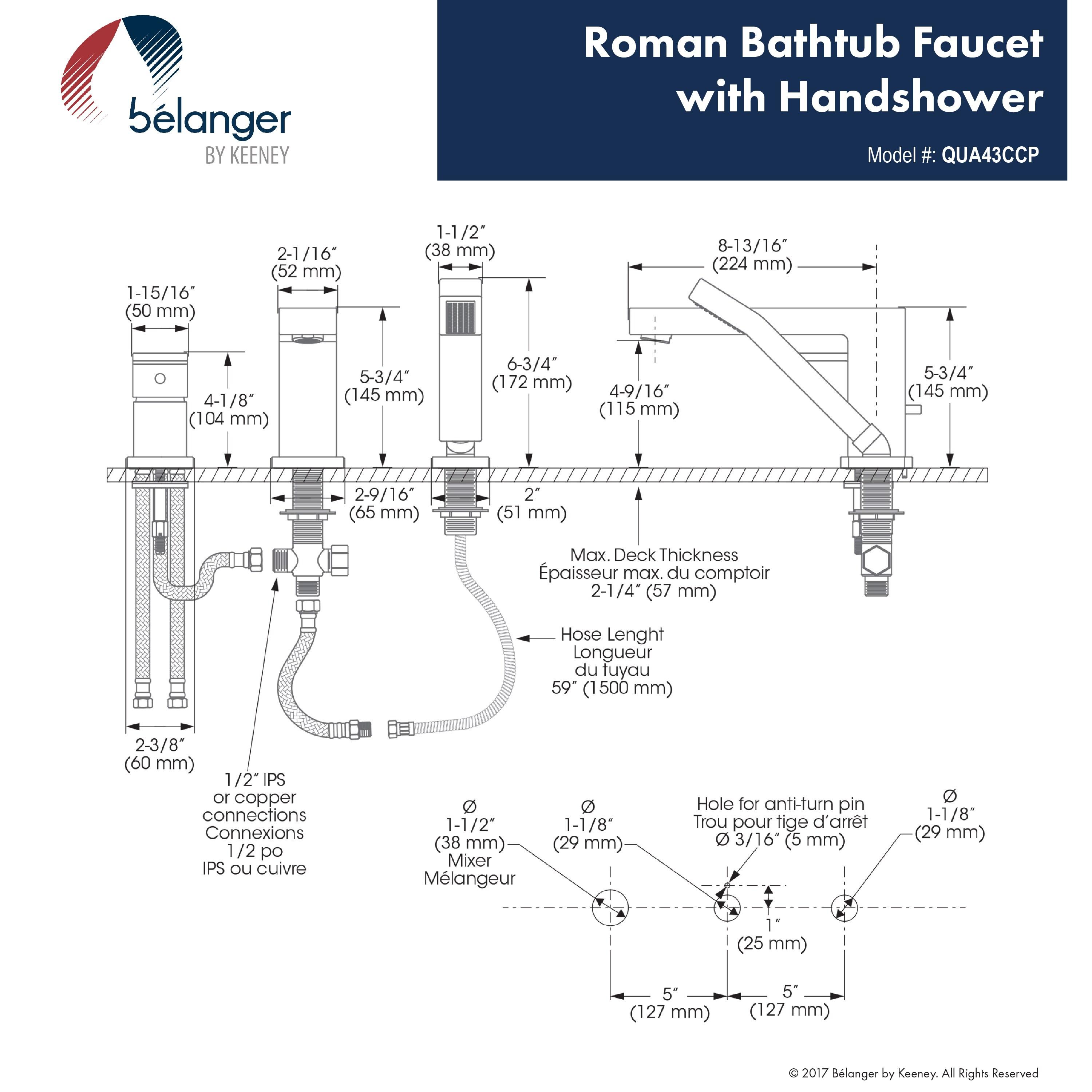 bélanger
BY KEENEY

Roman Bathtub Faucet with Handshower

Model #: QUA43CCP

1-15/16″ (50 mm)

2-1/16″ (52 mm)

1-1/2″ (38 mm)

8-13/16″ (224 mm)

4-1/8″ (104 mm)

5-3/4″ (145 mm)

6-3/4″ (172 mm)

4-9/16″ (115 mm)

5-3/4″ (145 mm)

2-9/16″ (65 mm)

2″ (51 mm)

Max. Deck Thickness
Épaisseur max. du comptoir
2-1/4″ (57 mm)

Hose Lenght
Longueur
du tuyau
59″ (1500 mm)

2-3/8″ (60 mm)

1/2″ IPS
or copper
connections
Connexions
1/2 po
IPS ou cuivre

Ø
1-1/2″
(38 mm)
Mixer
Mélangeur

Ø
1-1/8″
(29 mm)

Hole for anti-turn pin
Trou pour tige d'arrêt
Ø 3/16″ (5 mm)

Ø
1-1/8″
(29 mm)

1″
(25 mm)

5″
(127 mm)

5″
(127 mm)

© 2017 Bélanger by Keeney. All Rights Reserved