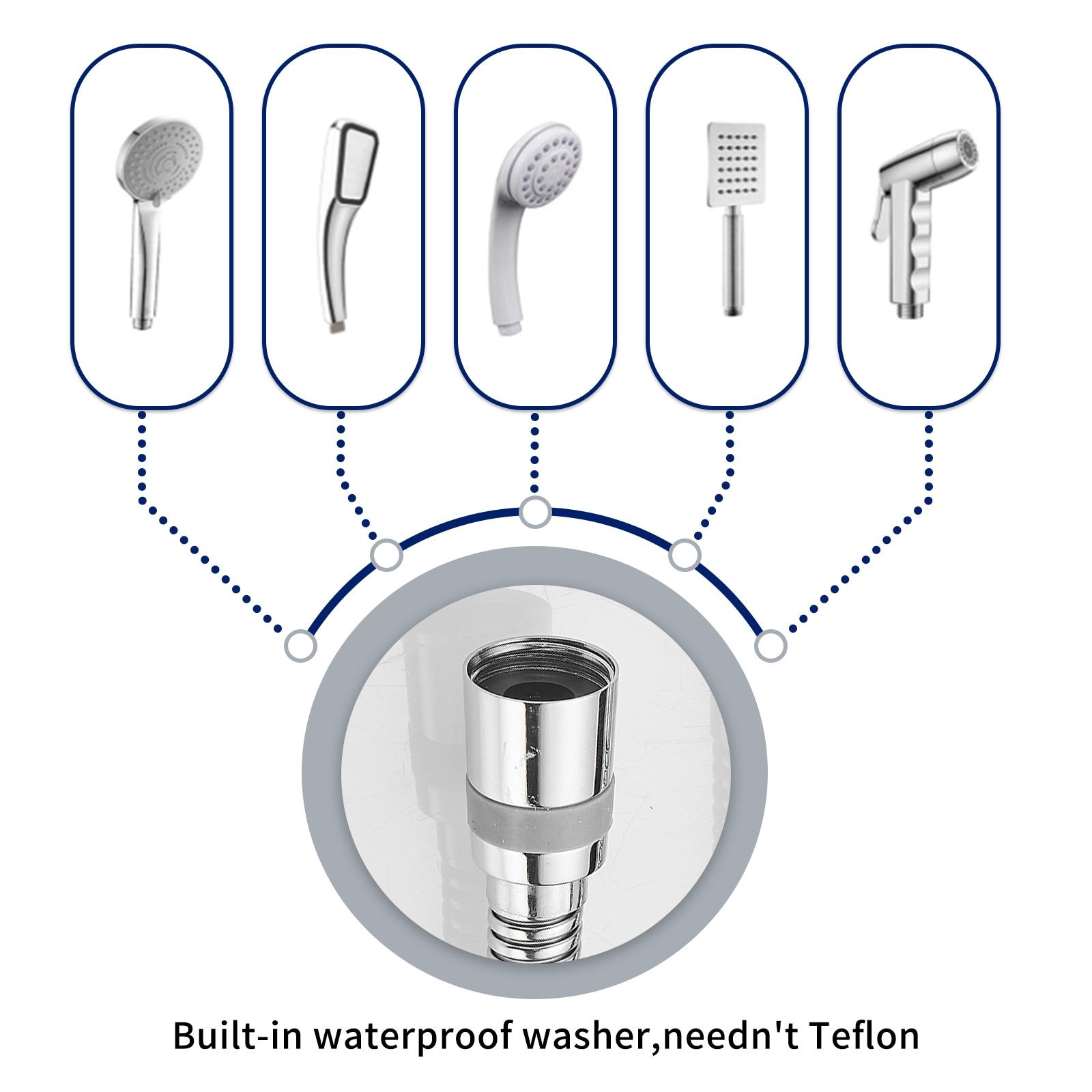 Built-in waterproof washer,needn't Teflon