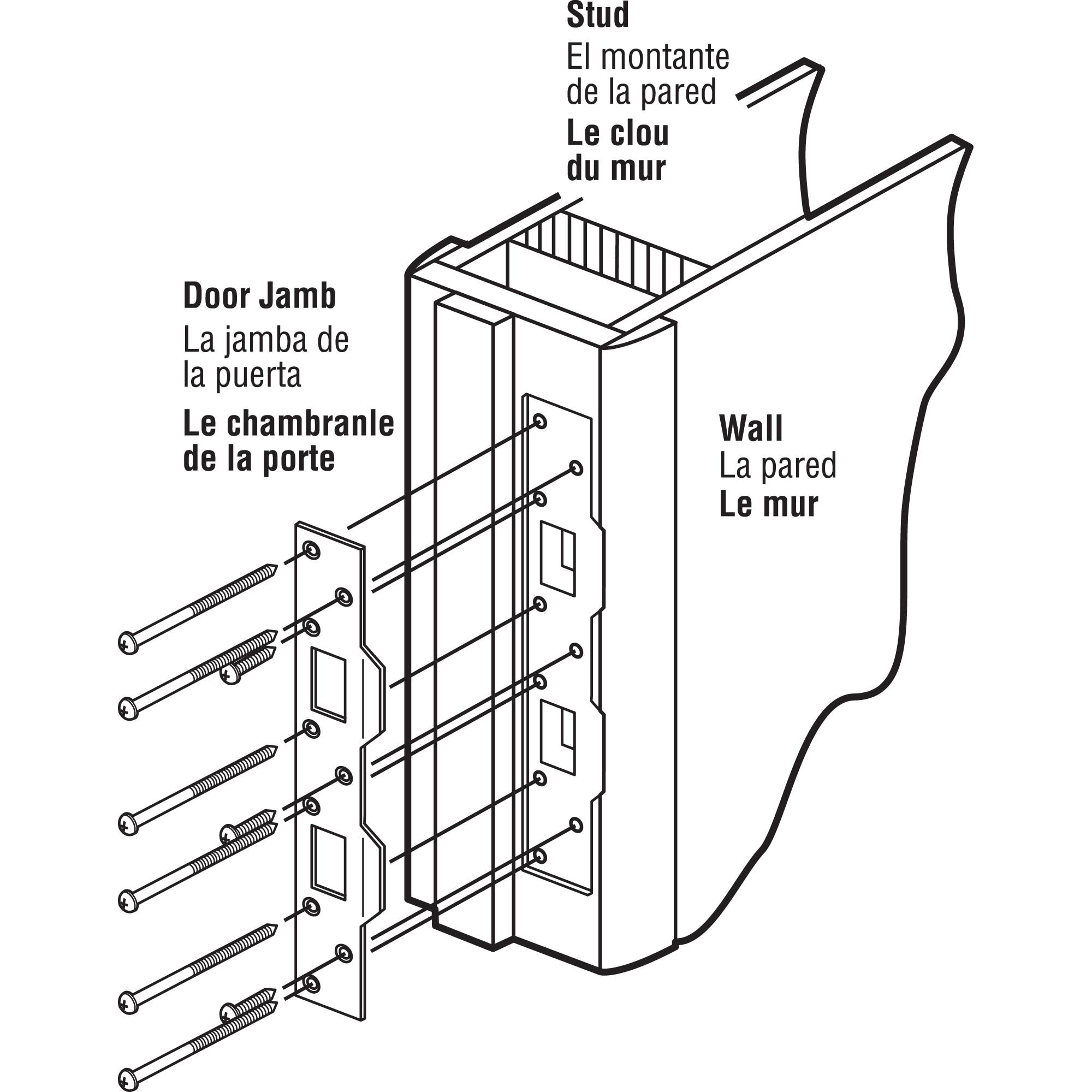 Stud
El montante de la pared
Le clou du mur

Door Jamb
La jamba de la puerta
Le chambranle de la porte

Wall
La pared
Le mur