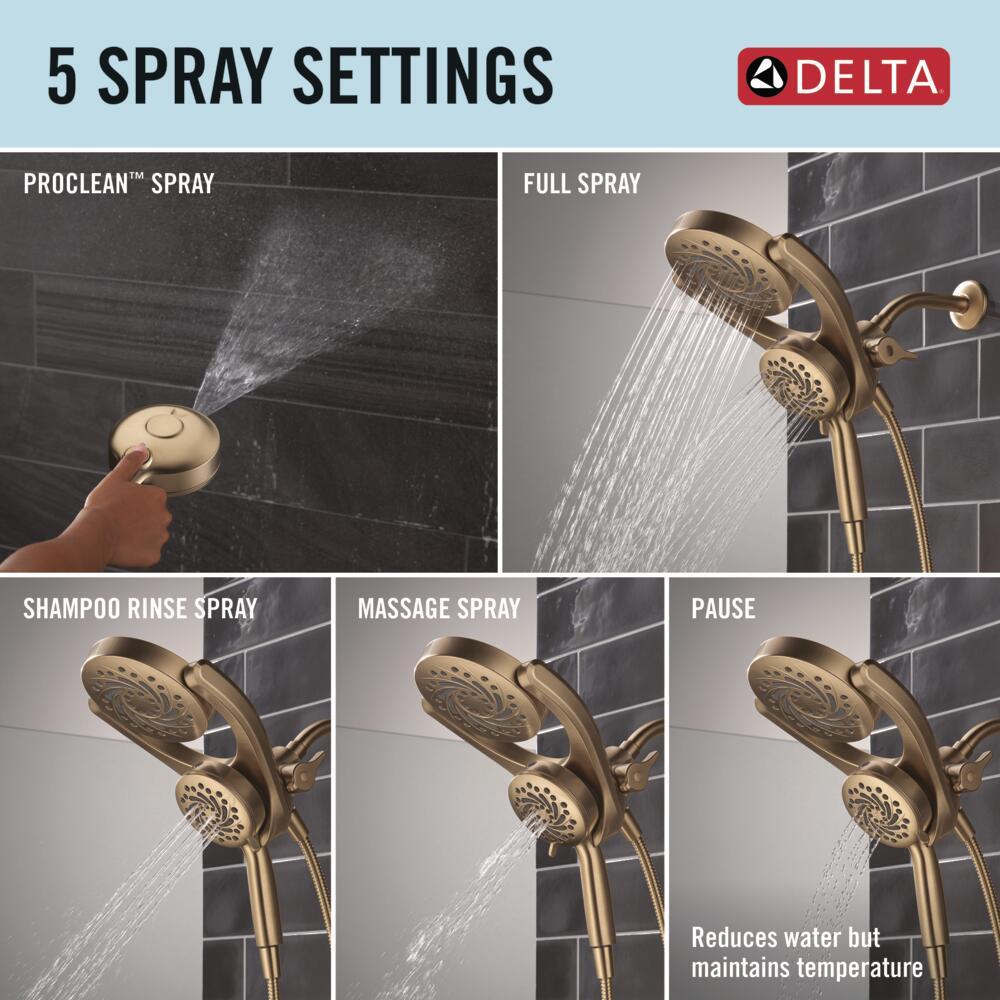 5 SPRAY SETTINGS

DELTA

PROCLEAN™ SPRAY

FULL SPRAY

SHAMPOO RINSE SPRAY

MASSAGE SPRAY

PAUSE

Reduces water but maintains temperature