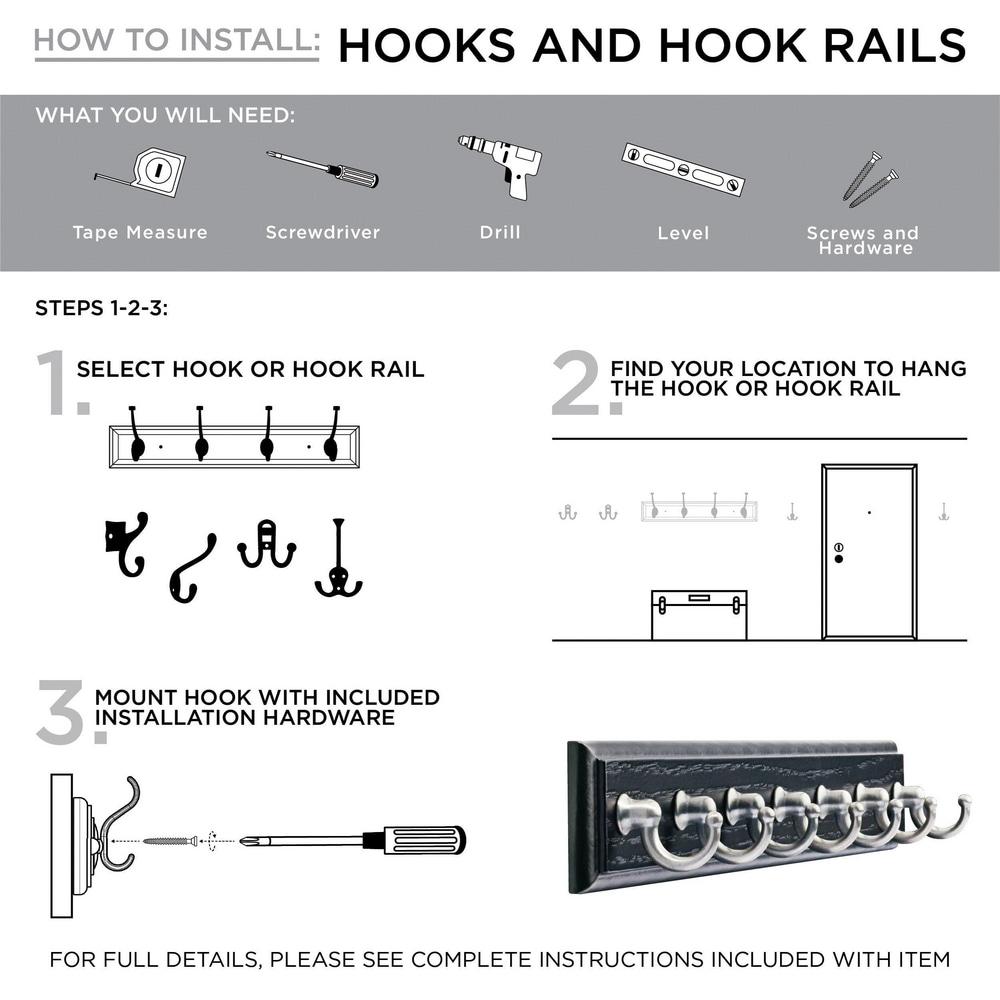 HOW TO INSTALL: HOOKS AND HOOK RAILS

WHAT YOU WILL NEED:

Tape Measure

Screwdriver

Drill

Level

Screws and Hardware

STEPS 1-2-3:

1. SELECT HOOK OR HOOK RAIL

2. FIND YOUR LOCATION TO HANG THE HOOK OR HOOK RAIL

3. MOUNT HOOK WITH INCLUDED INSTALLATION HARDWARE

FOR FULL DETAILS, PLEASE SEE COMPLETE INSTRUCTIONS INCLUDED WITH ITEM