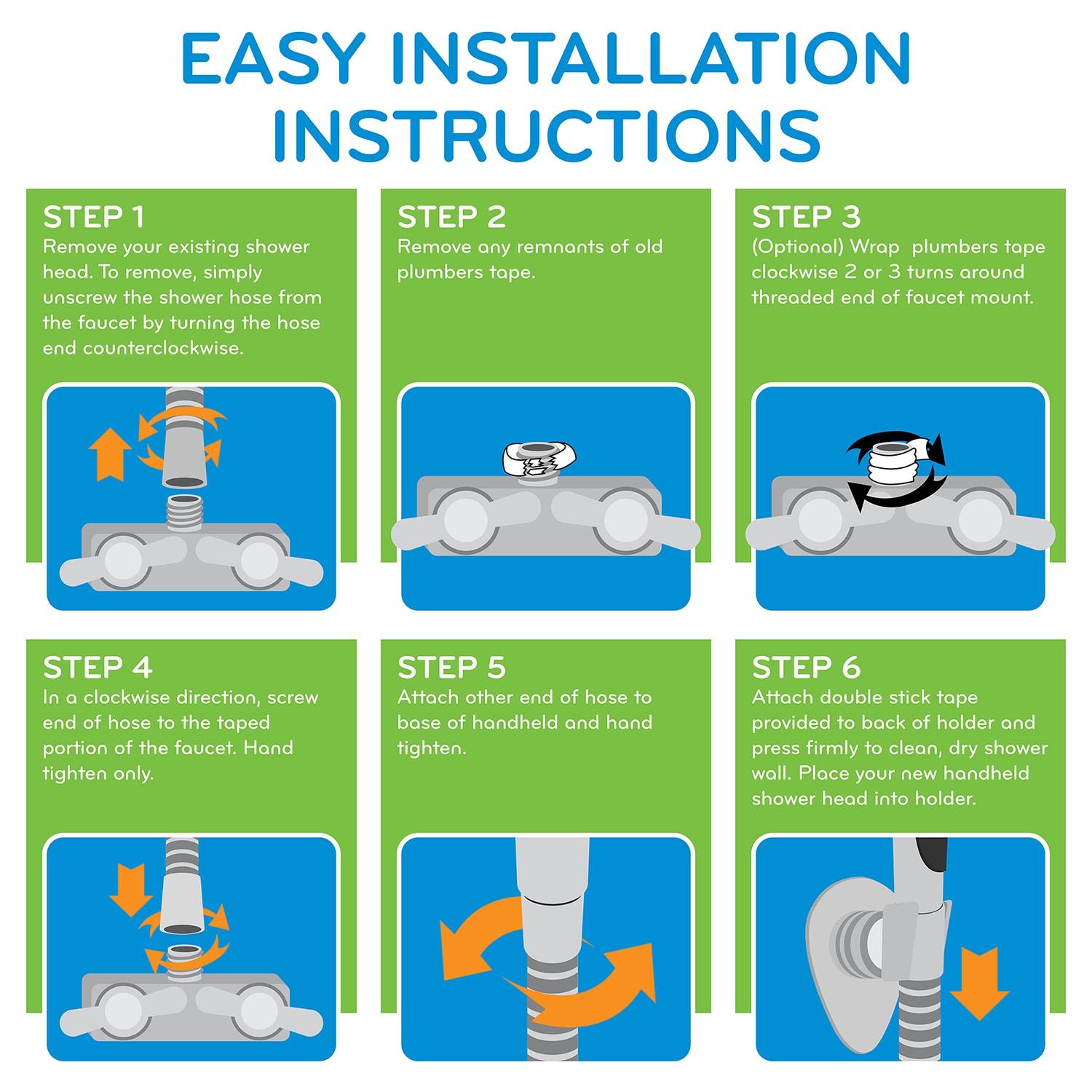 EASY INSTALLATION INSTRUCTIONS

STEP 1
Remove your existing shower head. To remove, simply unscrew the shower hose from the faucet by turning the hose end counterclockwise.

STEP 2
Remove any remnants of old plumbers tape.

STEP 3
(Optional) Wrap plumbers tape clockwise 2 or 3 turns around threaded end of faucet mount.

STEP 4
In a clockwise direction, screw end of hose to the taped portion of the faucet. Hand tighten only.

STEP 5
Attach other end of hose to base of handheld and hand tighten.

STEP 6
Attach double stick tape provided to back of holder and press firmly to clean, dry shower wall. Place your new handheld shower head into holder.