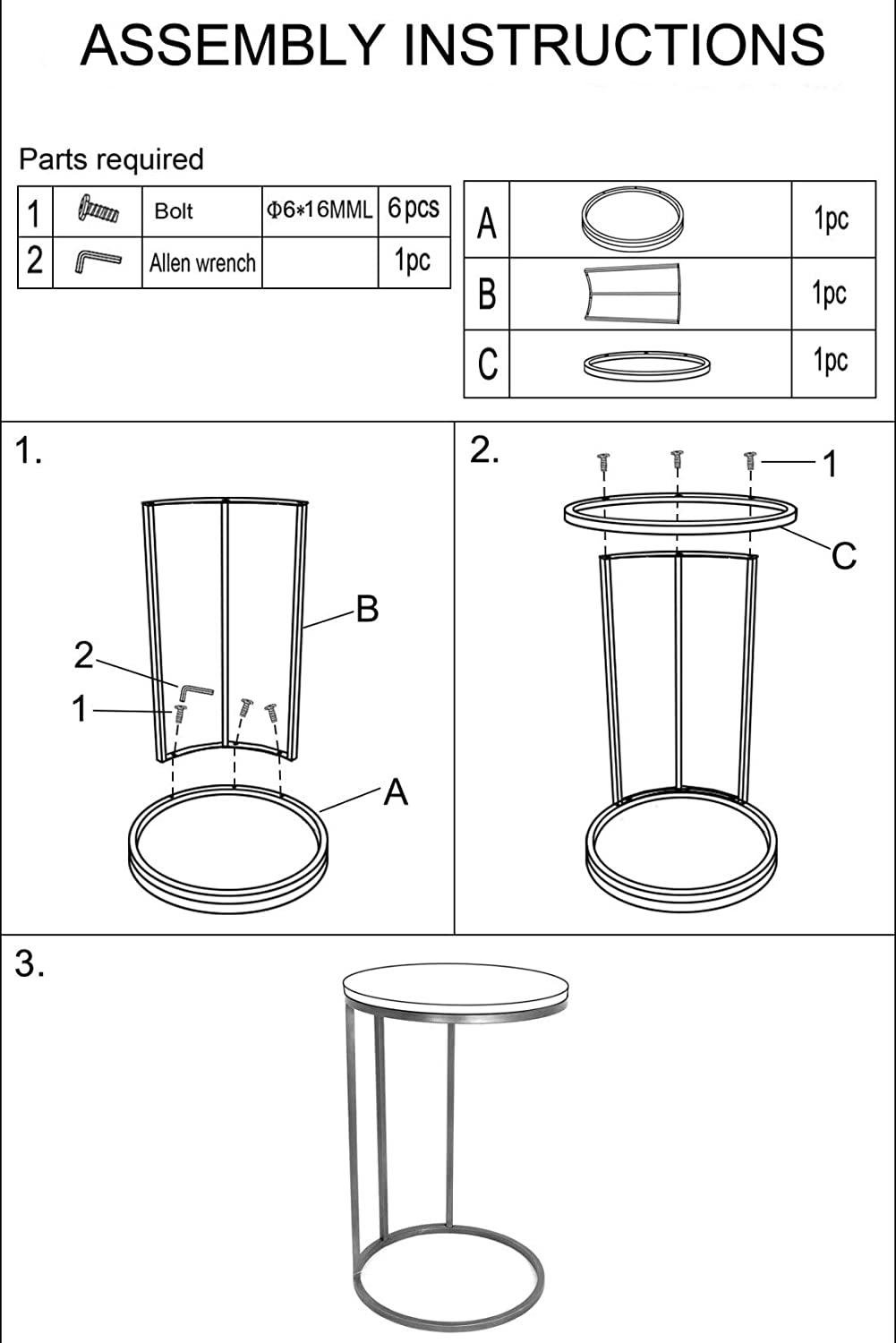 ASSEMBLY INSTRUCTIONS

Parts required

| 1 | | Bolt | Φ6*16MML | 6pcs |
|---|---|---|---|---|
| 2 | | Allen wrench | | 1pc |

| A | | 1pc |
|---|---|---|
| B | | 1pc |
| C | | 1pc |

1.

B

2

1

A

2.

1

C

3.