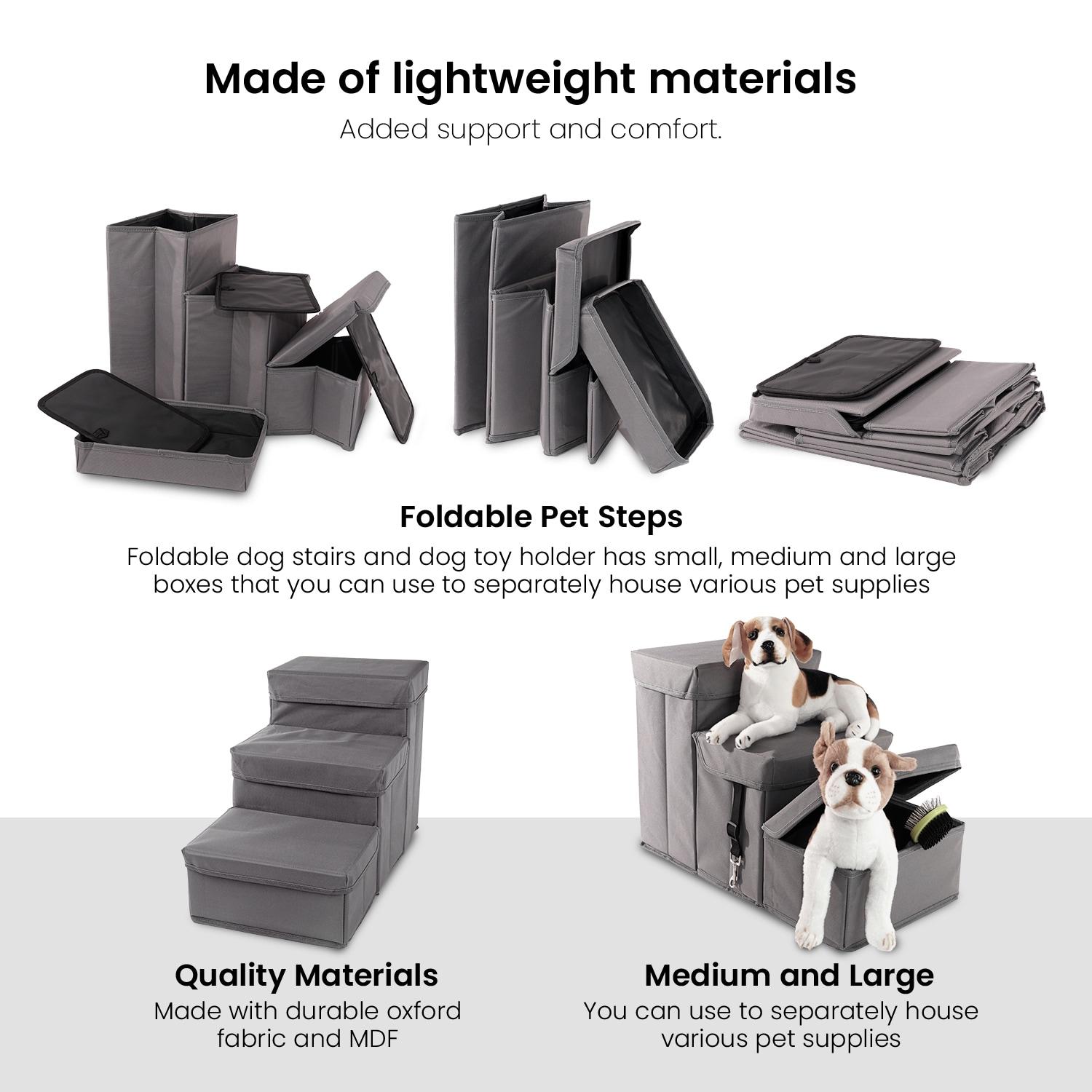 Made of lightweight materials

Added support and comfort.

Foldable Pet Steps

Foldable dog stairs and dog toy holder has small, medium and large boxes that you can use to separately house various pet supplies

Quality Materials

Made with durable oxford fabric and MDF

Medium and Large

You can use to separately house various pet supplies