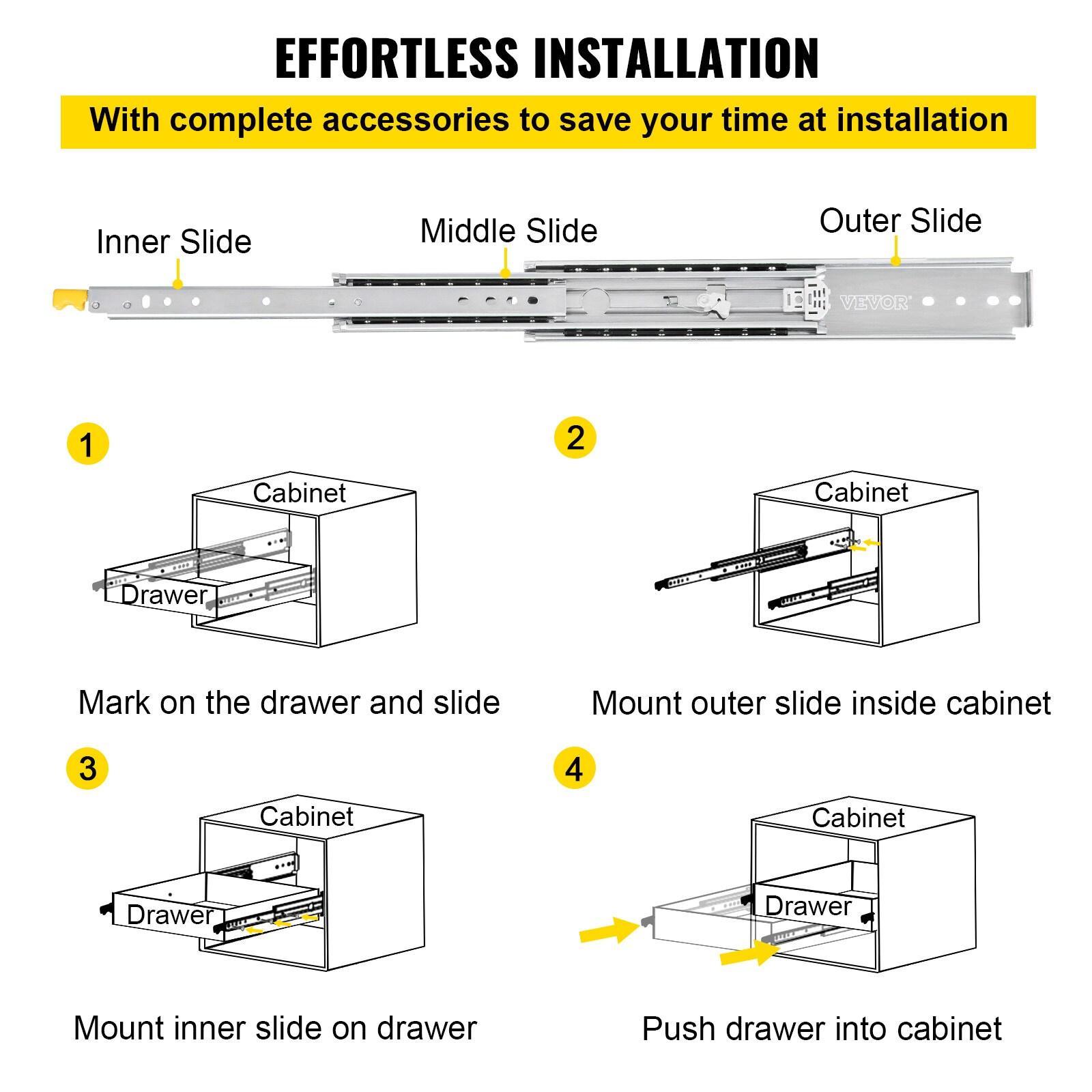 EFFORTLESS INSTALLATION

With complete accessories to save your time at installation

Inner Slide

Middle Slide

Outer Slide

VEVOR

1

Cabinet

Drawer

Mark on the drawer and slide

2

Cabinet

Mount outer slide inside cabinet

3

Cabinet

Drawer

Mount inner slide on drawer

4

Cabinet

Drawer

Push drawer into cabinet