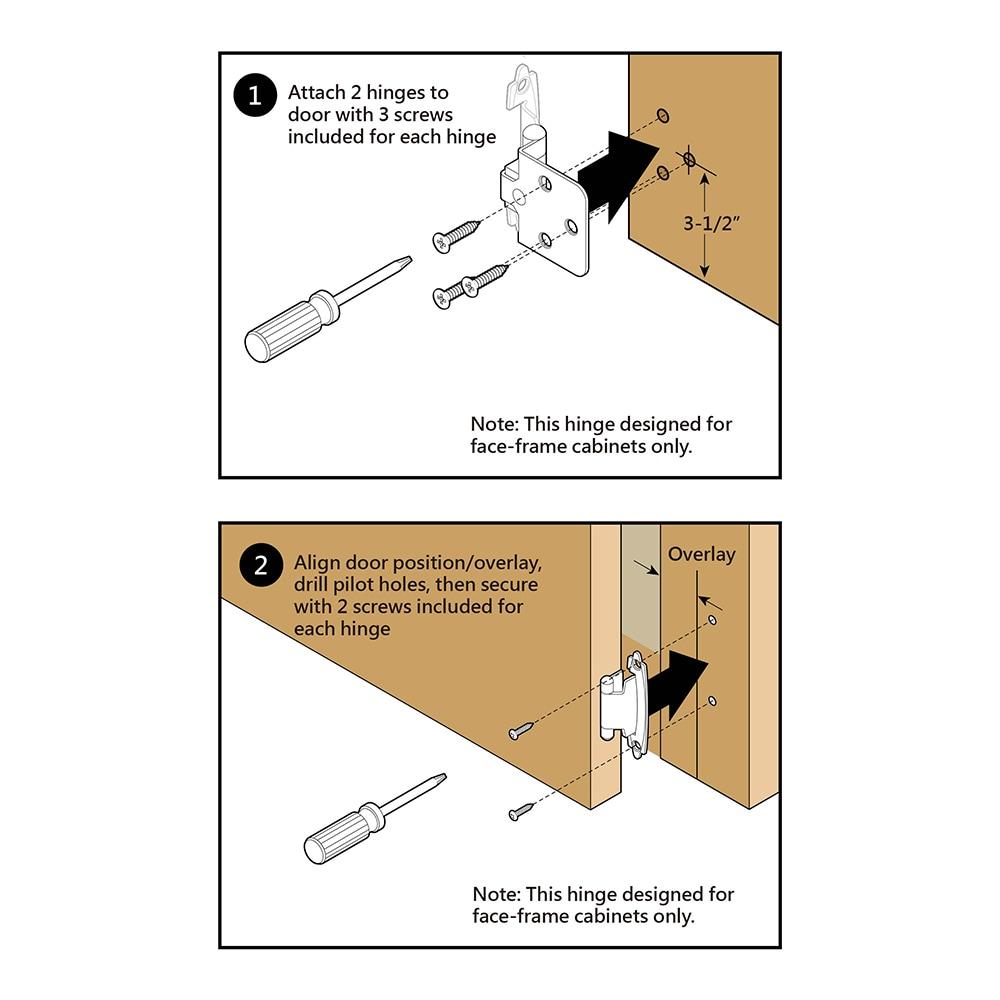 1 Attach 2 hinges to door with 3 screws included for each hinge

3-1/2"

Note: This hinge designed for face-frame cabinets only.

2 Align door position/overlay, drill pilot holes, then secure with 2 screws included for each hinge

Overlay

Note: This hinge designed for face-frame cabinets only.