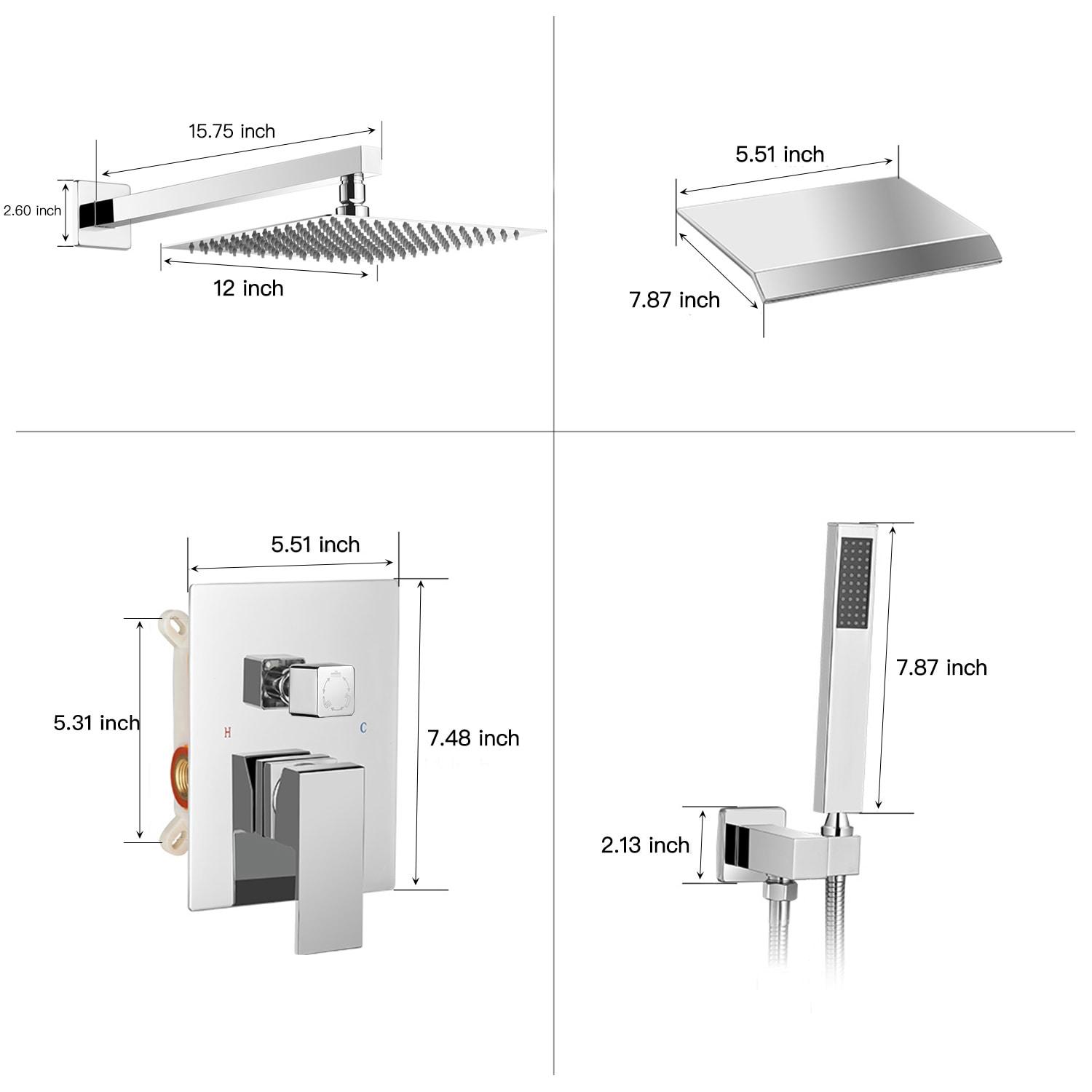 15.75 inch

2.60 inch

12 inch

5.51 inch

7.87 inch

5.51 inch

5.31 inch

H

C

7.48 inch

7.87 inch

2.13 inch