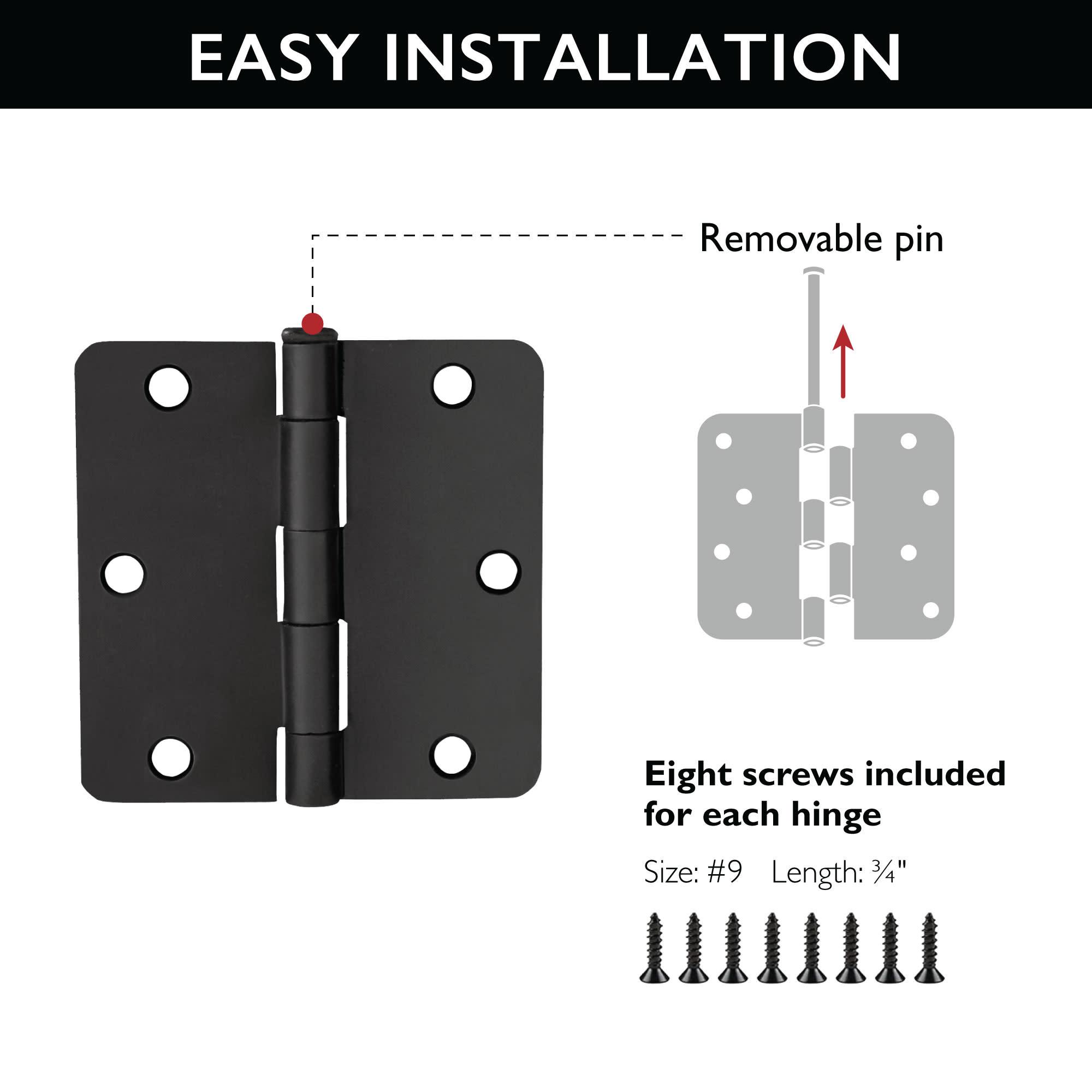 EASY INSTALLATION

Removable pin

Eight screws included for each hinge

Size: #9 Length: ¾"