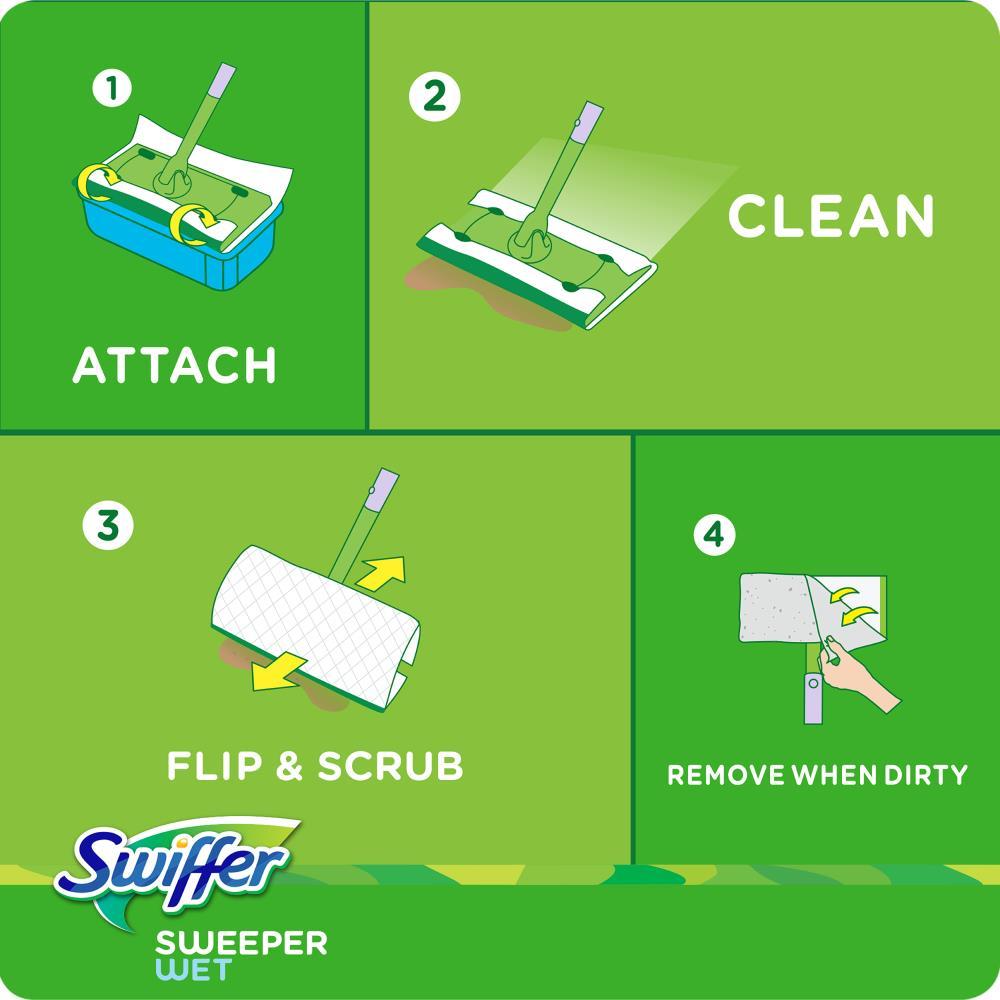 1
ATTACH

2
CLEAN

3
FLIP & SCRUB

4
REMOVE WHEN DIRTY

Swiffer
SWEEPER
WET